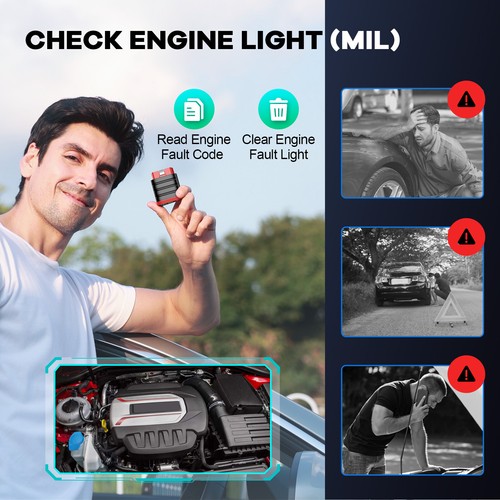 CHECK ENGINE LIGHT (MIL)

Read Engine Fault Code

Clear Engine Fault Light