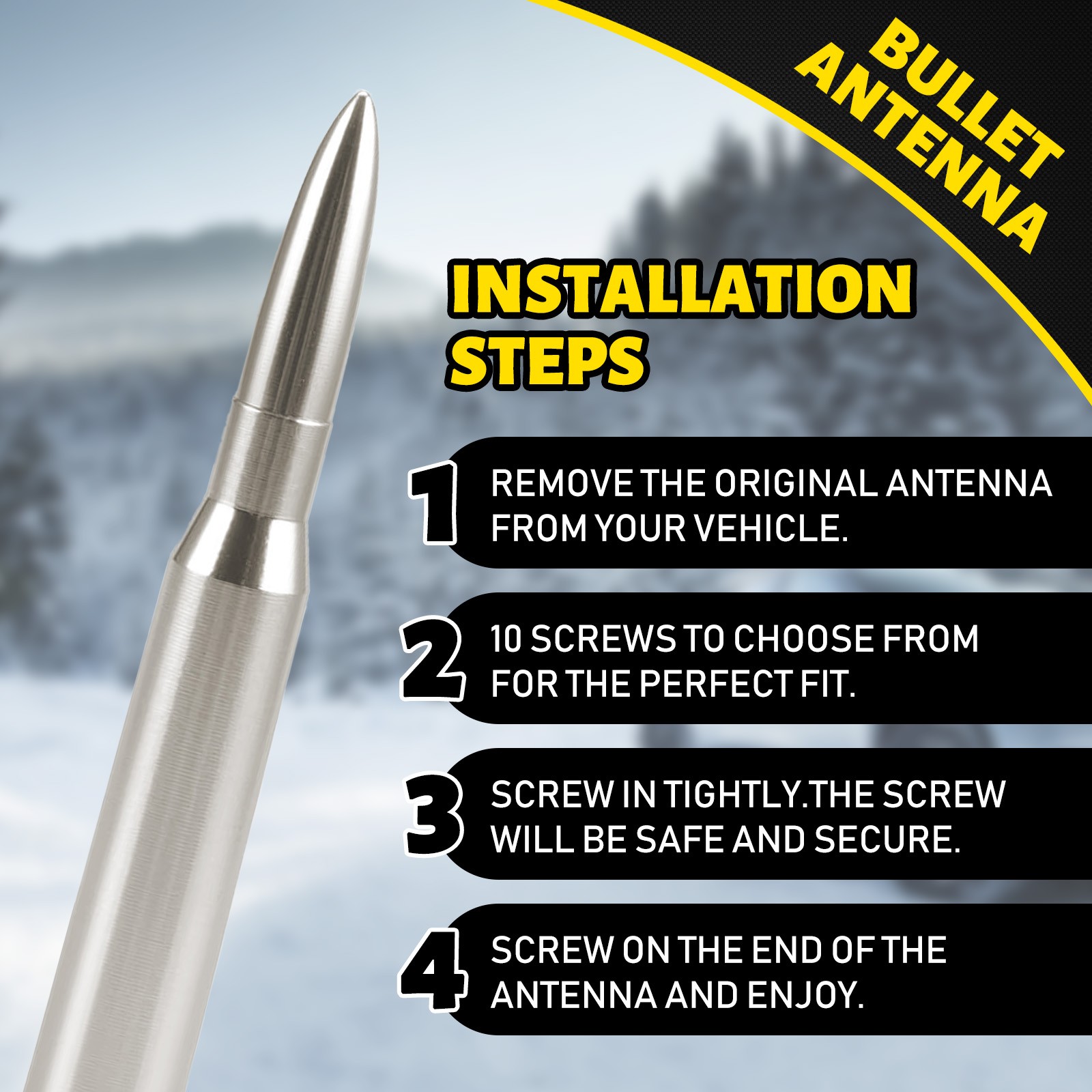 BULLET ANTENNA

INSTALLATION STEPS

1 REMOVE THE ORIGINAL ANTENNA FROM YOUR VEHICLE.

2 10 SCREWS TO CHOOSE FROM FOR THE PERFECT FIT.

3 SCREW IN TIGHTLY.THE SCREW WILL BE SAFE AND SECURE.

4 SCREW ON THE END OF THE ANTENNA AND ENJOY.