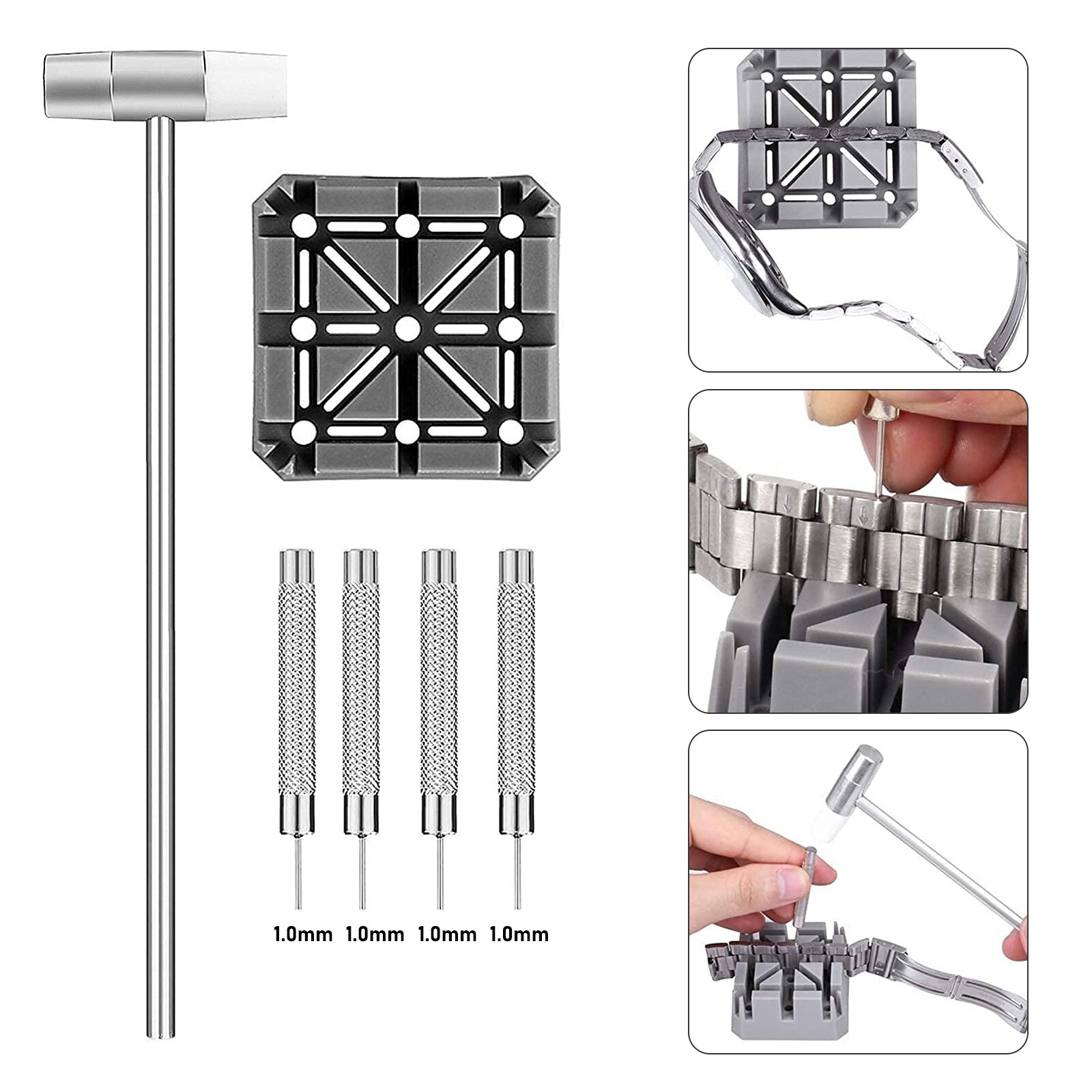 1.0mm 1.0mm 1.0mm 1.0mm