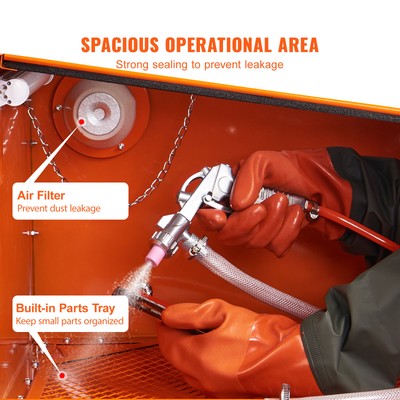 SPACIOUS OPERATIONAL AREA
Strong sealing to prevent leakage

Air Filter
Prevent dust leakage

Built-in Parts Tray
Keep small parts organized