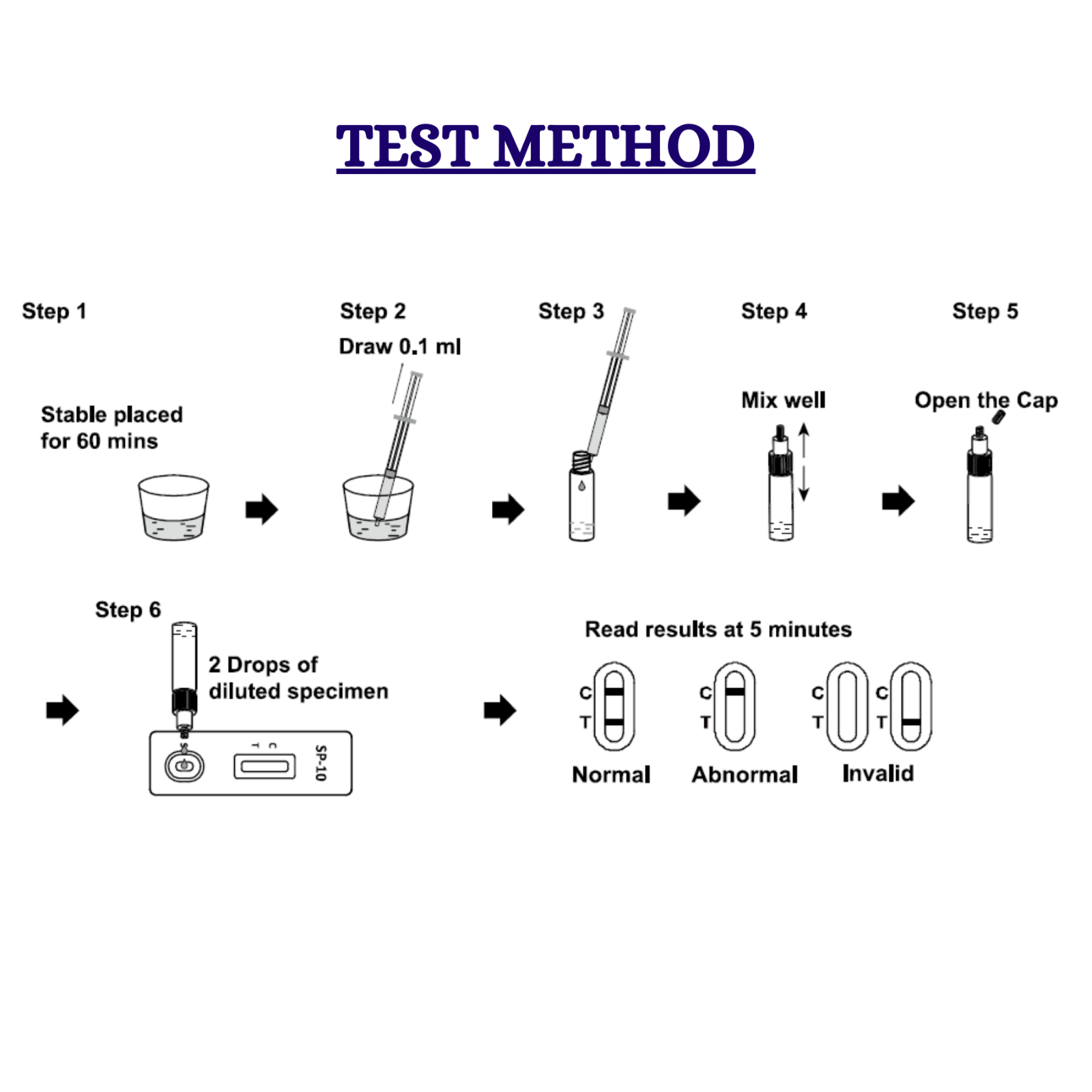 TEST METHOD

Step 1

Stable placed for 60 mins

Step 2

Draw 0.1 ml

Step 3

Step 4

Mix well

Step 5

Open the Cap

Step 6

2 Drops of diluted specimen

S

T C

SP-10

Read results at 5 minutes

C
T

Normal

C
T

Abnormal

C
T

C
T

Invalid