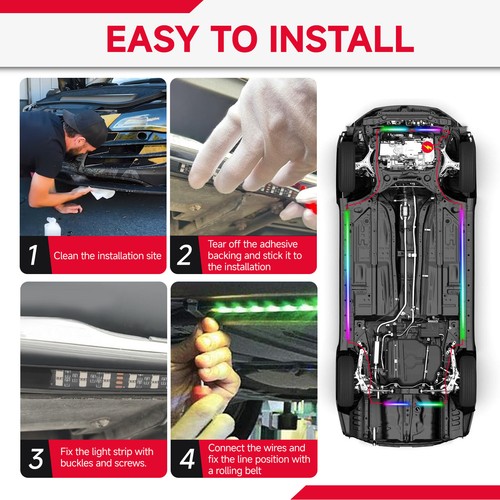 EASY TO INSTALL

1 Clean the installation site

2 Tear off the adhesive backing and stick it to the installation

3 Fix the light strip with buckles and screws.

4 Connect the wires and fix the line position with a rolling belt