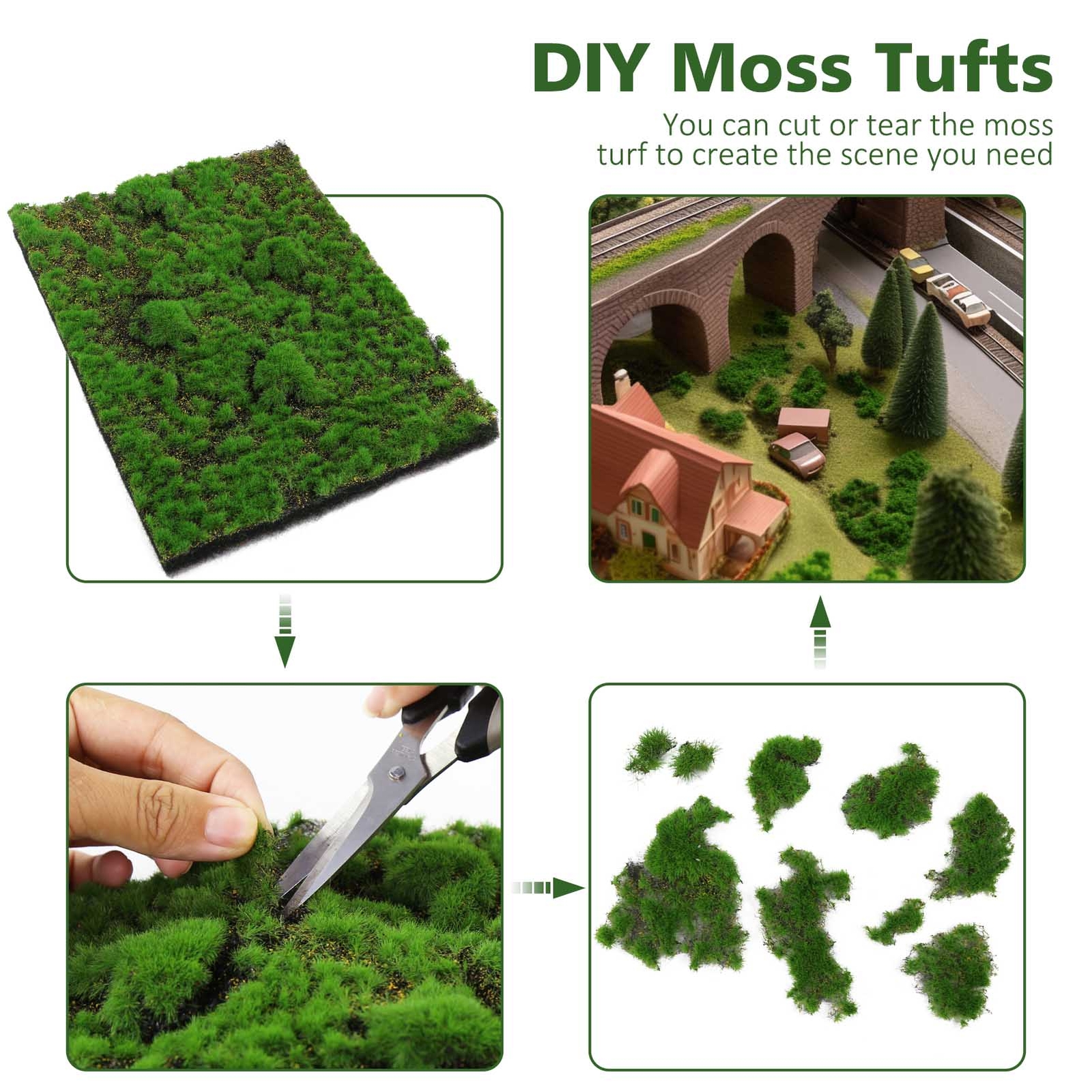 DIY Moss Tufts

You can cut or tear the moss turf to create the scene you need