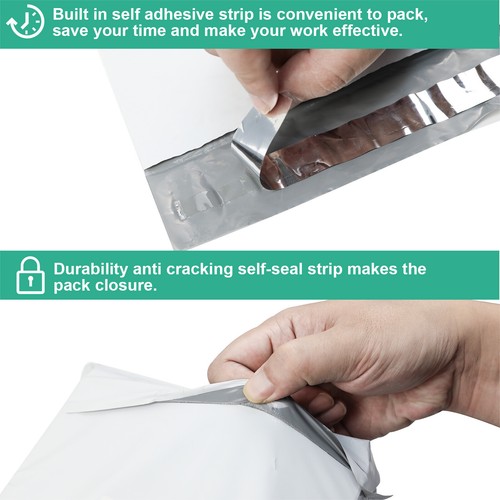 Built in self adhesive strip is convenient to pack, save your time and make your work effective.

Durability anti cracking self-seal strip makes the pack closure.