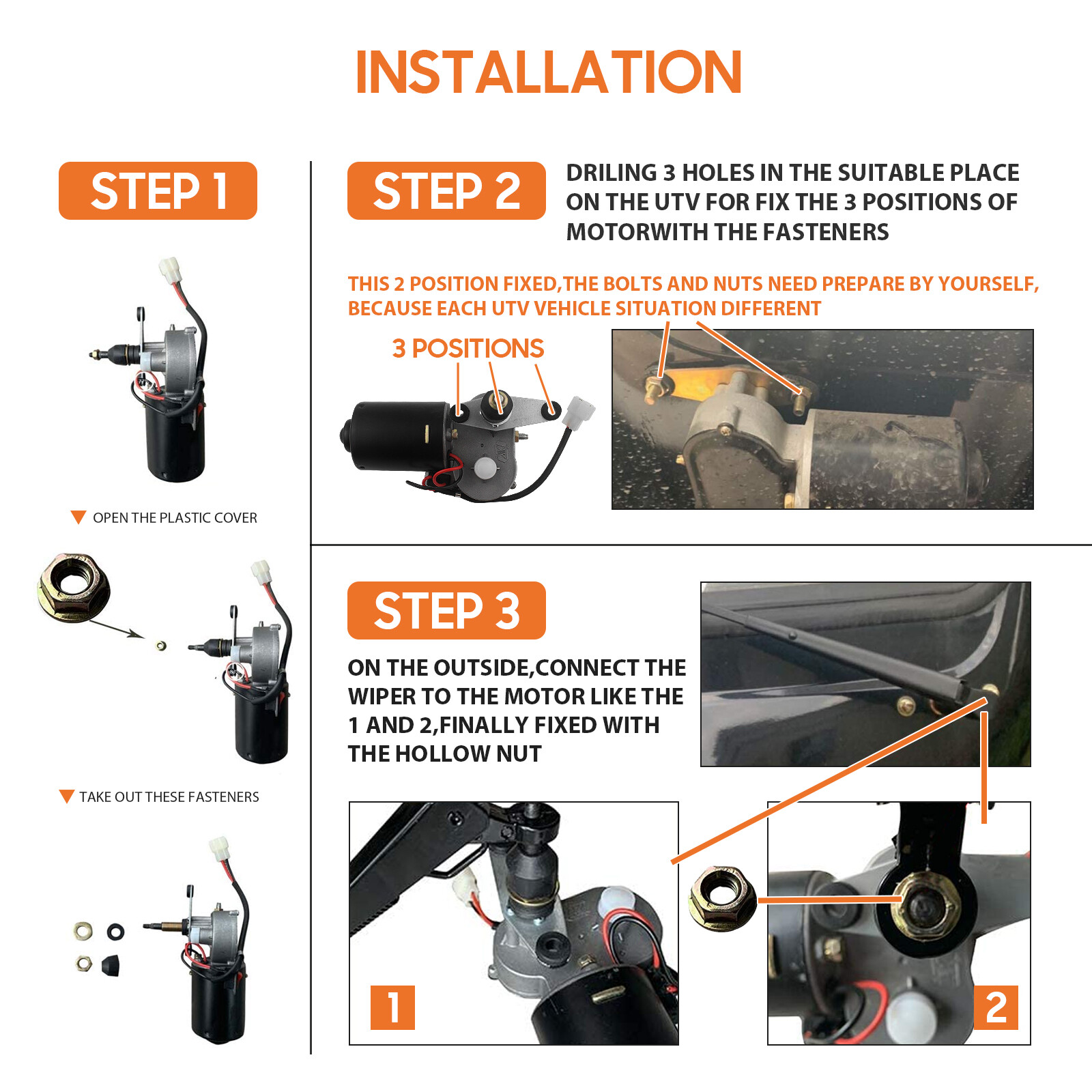 INSTALLATION

STEP 1

OPEN THE PLASTIC COVER

TAKE OUT THESE FASTENERS

STEP 2

DRILING 3 HOLES IN THE SUITABLE PLACE ON THE UTV FOR FIX THE 3 POSITIONS OF MOTORWITH THE FASTENERS

THIS 2 POSITION FIXED,THE BOLTS AND NUTS NEED PREPARE BY YOURSELF, BECAUSE EACH UTV VEHICLE SITUATION DIFFERENT

3 POSITIONS

STEP 3

ON THE OUTSIDE,CONNECT THE WIPER TO THE MOTOR LIKE THE 1 AND 2,FINALLY FIXED WITH THE HOLLOW NUT

1

2