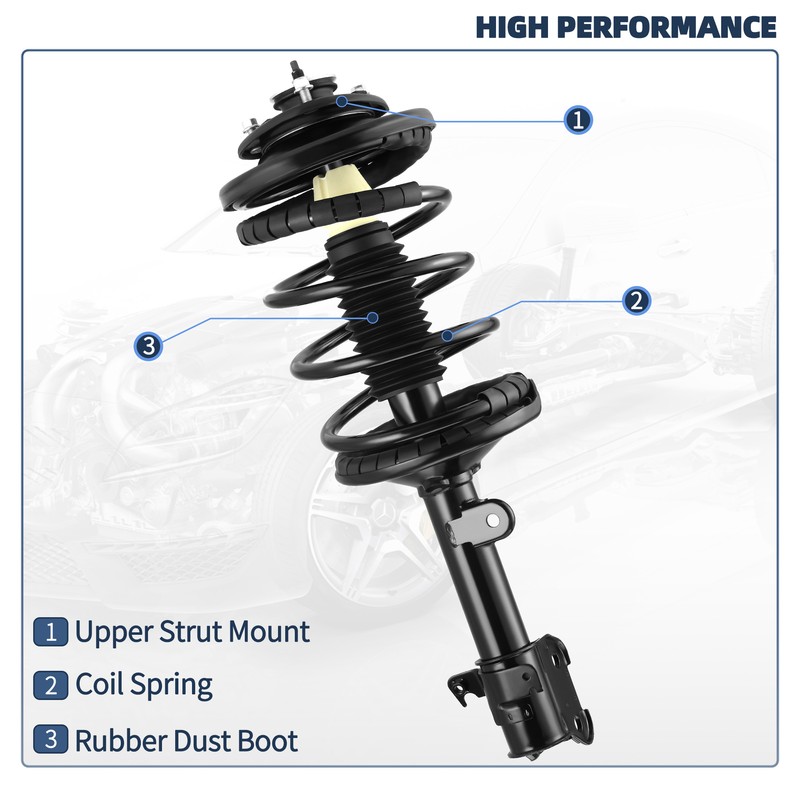 HIGH PERFORMANCE

1

2

3

1 Upper Strut Mount

2 Coil Spring

3 Rubber Dust Boot