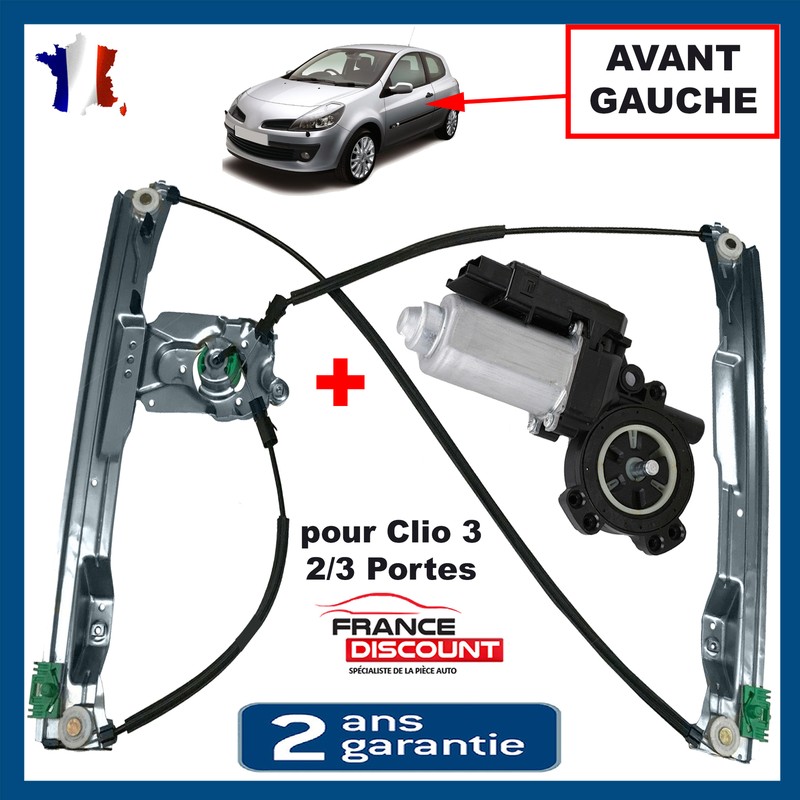 AVANT GAUCHE

+

pour Clio 3
2/3 Portes

FRANCE
DISCOUNT
SPÉCIALISTE DE LA PIÈCE AUTO

2 ans garantie