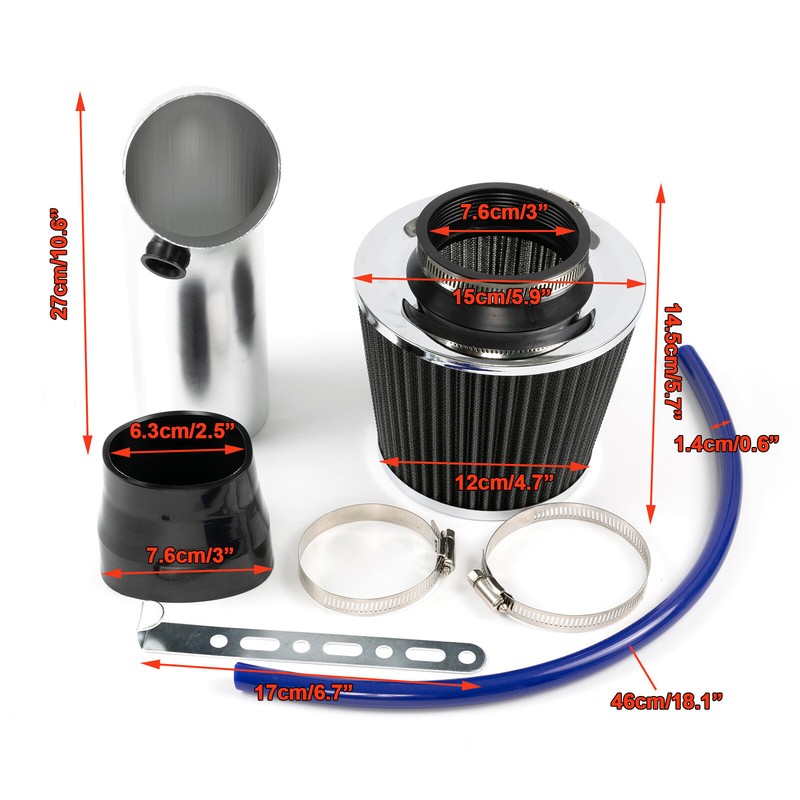 27cm/10.6"

7.6cm/3"

15cm/5.9"

14.5cm/5.7"

6.3cm/2.5"

1.4cm/0.6"

12cm/4.7"

7.6cm/3"

17cm/6.7"

46cm/18.1"