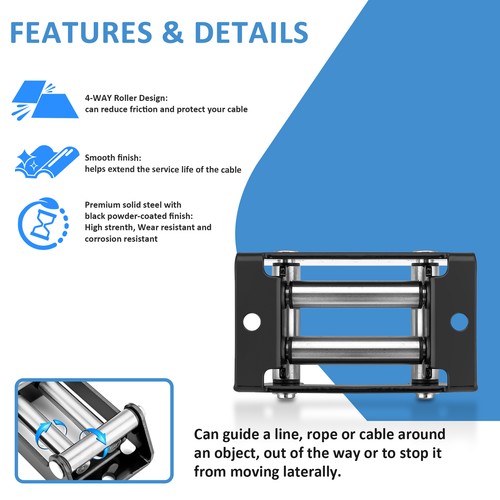 FEATURES & DETAILS

4-WAY Roller Design:
can reduce friction and protect your cable

Smooth finish:
helps extend the service life of the cable

Premium solid steel with
black powder-coated finish:
High strenth, Wear resistant and
corrosion resistant

Can guide a line, rope or cable around an object, out of the way or to stop it from moving laterally.