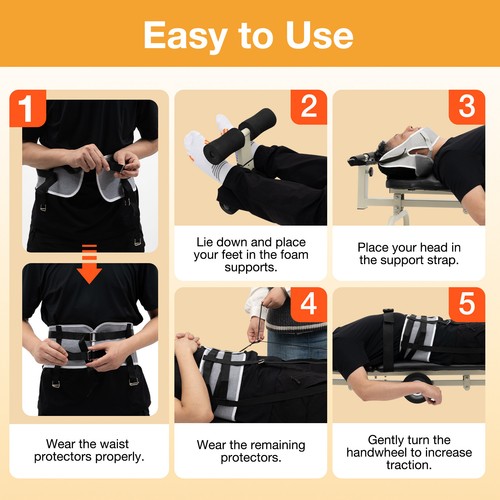 Easy to Use

1

Wear the waist protectors properly.

2

Lie down and place your feet in the foam supports.

3

Place your head in the support strap.

4

Wear the remaining protectors.

5

Gently turn the handwheel to increase traction.