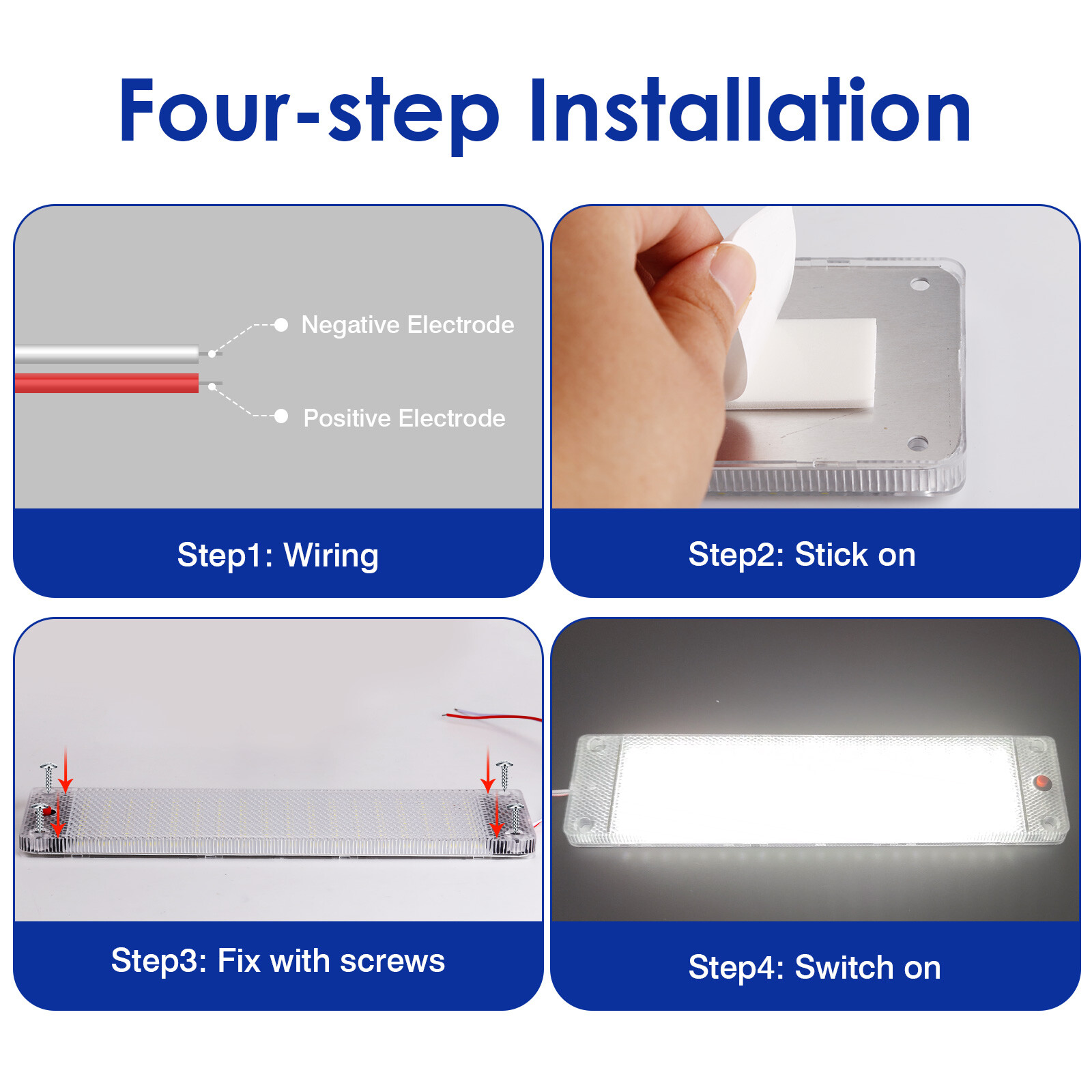 Four-step Installation

Negative Electrode

Positive Electrode

Step1: Wiring

Step2: Stick on

Step3: Fix with screws

Step4: Switch on