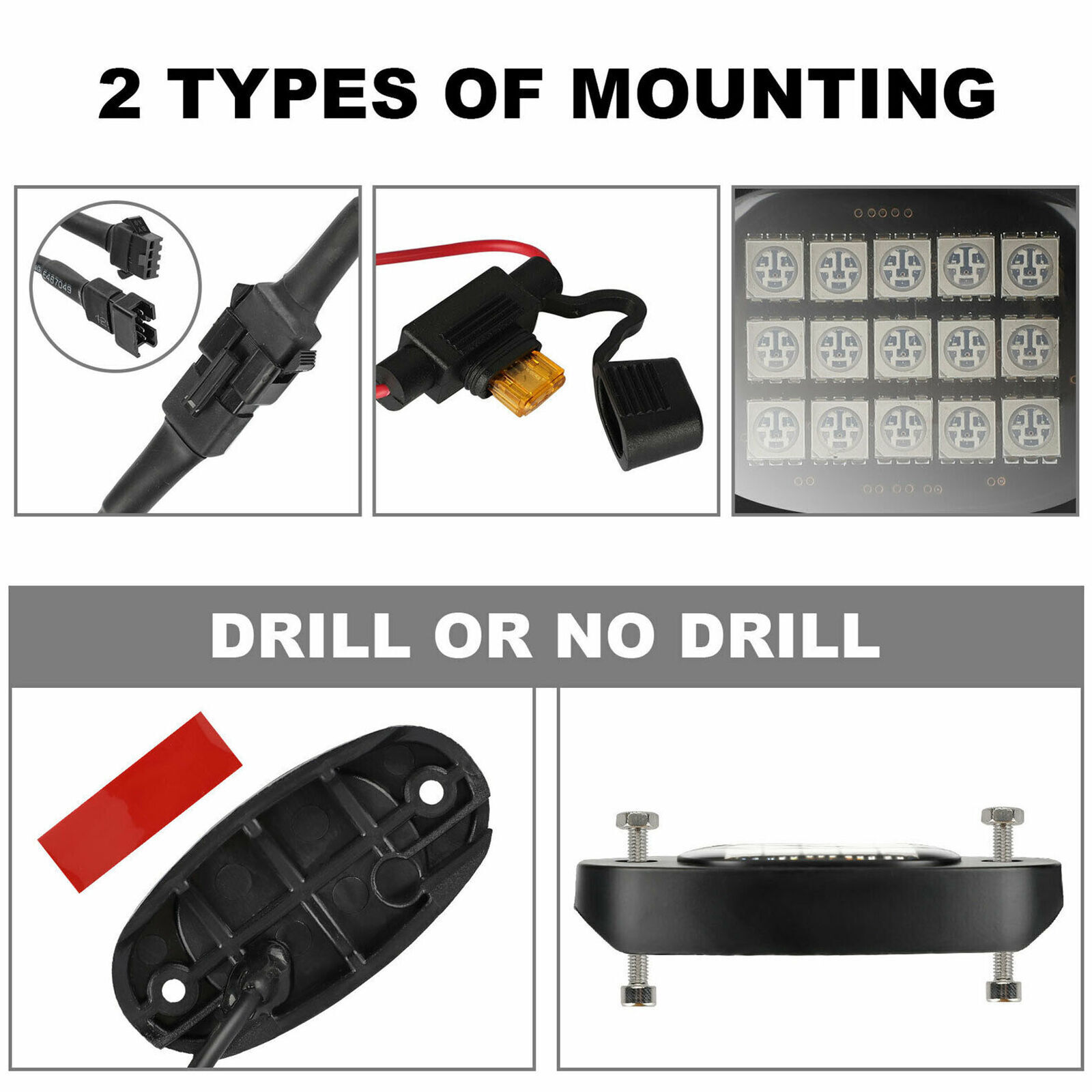 2 TYPES OF MOUNTING

E487049

DRILL OR NO DRILL