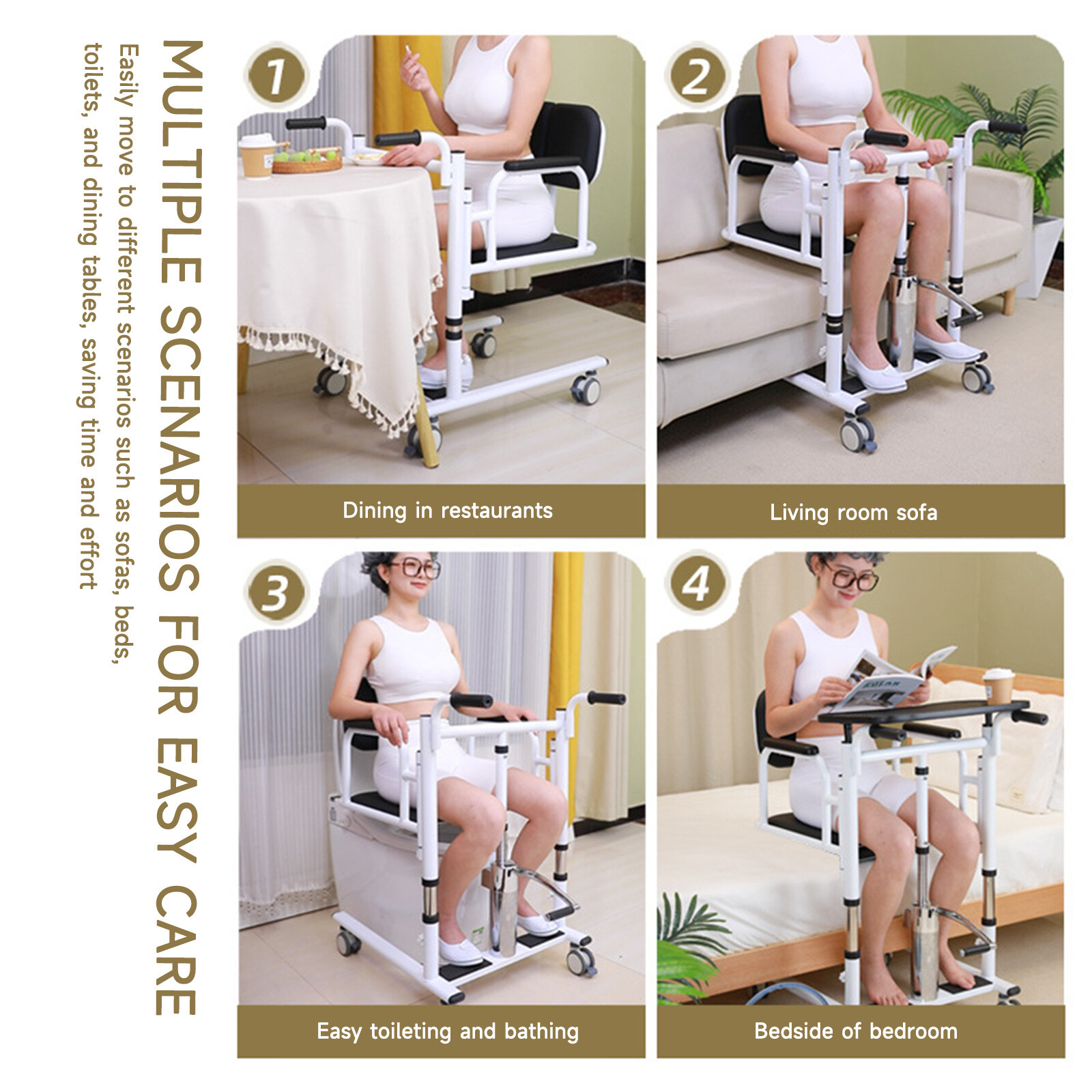 MULTIPLE SCENARIOS FOR EASY CARE

Easily move to different scenarios such as sofas, beds, toilets, and dining tables, saving time and effort

1

Dining in restaurants

2

Living room sofa

3

Easy toileting and bathing

4

Bedside of bedroom