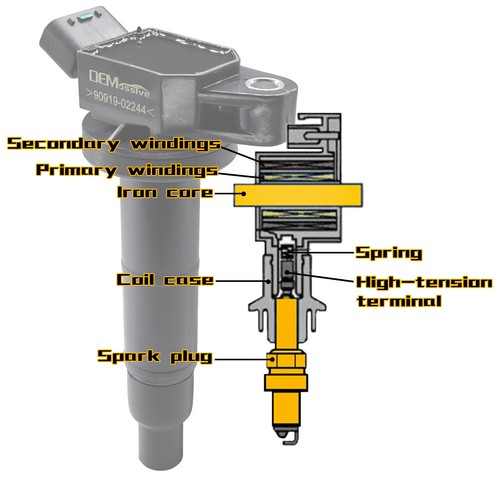 OEMassive
>90919-02244<

Secondary windings
Primary windings
Iron core
Spring
Coil case
High-tension terminal
Spark plug