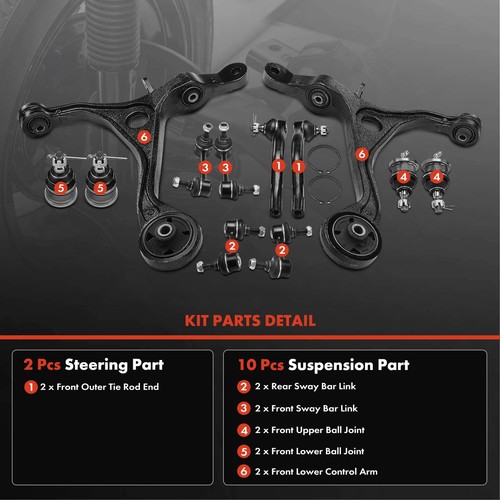 6
3 3
1 1
6
5 5
4 4
2 2

KIT PARTS DETAIL

2 Pcs Steering Part
1 2 x Front Outer Tie Rod End

10 Pcs Suspension Part
2 2 x Rear Sway Bar Link
3 2 x Front Sway Bar Link
4 2 x Front Upper Ball Joint
5 2 x Front Lower Ball Joint
6 2 x Front Lower Control Arm