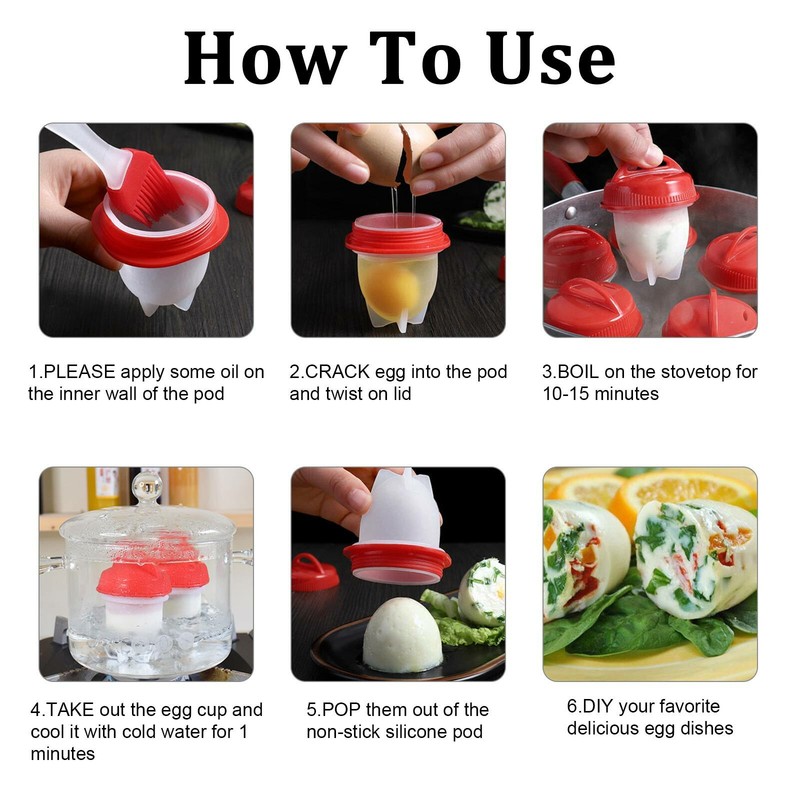 How To Use

1.PLEASE apply some oil on the inner wall of the pod

2.CRACK egg into the pod and twist on lid

3.BOIL on the stovetop for 10-15 minutes

4.TAKE out the egg cup and cool it with cold water for 1 minutes

5.POP them out of the non-stick silicone pod

6.DIY your favorite delicious egg dishes