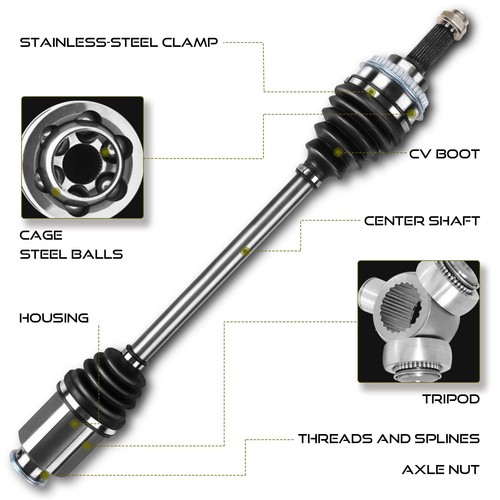 STAINLESS-STEEL CLAMP

CV BOOT

CAGE

STEEL BALLS

CENTER SHAFT

HOUSING

TRIPOD

THREADS AND SPLINES

AXLE NUT