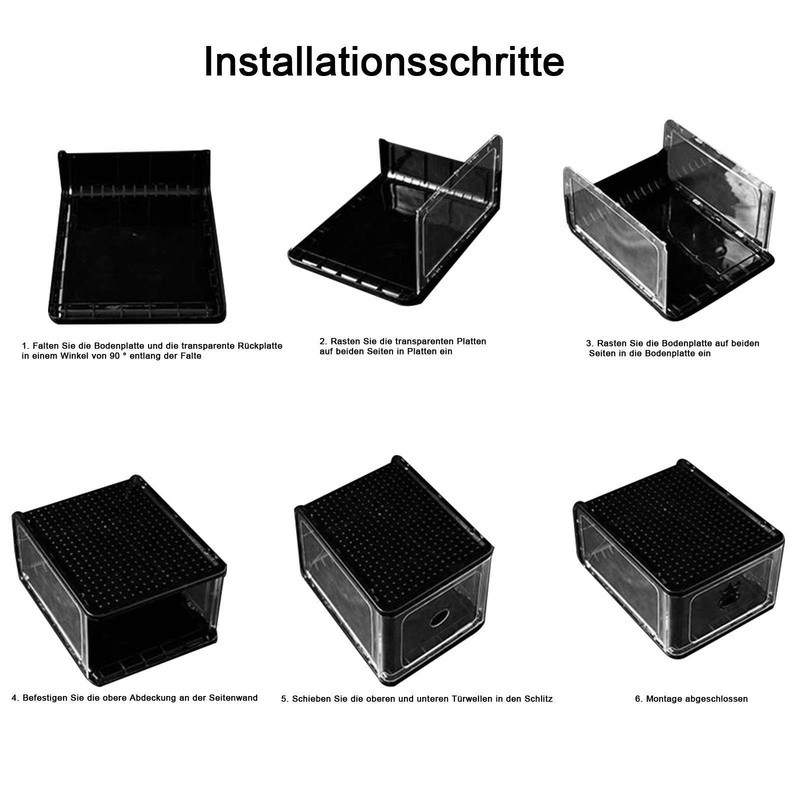 Installationsschritte

1. Falten Sie die Bodenplatte und die transparente Rückplatte in einem Winkel von 90 ° entlang der Falte

2. Rasten Sie die transparenten Platten auf beiden Seiten in Platten ein

3. Rasten Sie die Bodenplatte auf beiden Seiten in die Bodenplatte ein

4. Befestigen Sie die obere Abdeckung an der Seitenwand

5. Schieben Sie die oberen und unteren Türwellen in den Schlitz

6. Montage abgeschlossen