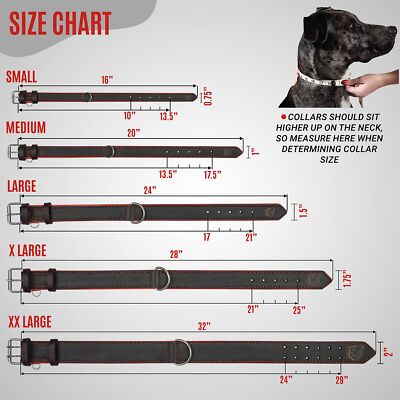 SIZE CHART

SMALL
16"
0.75"
10"
13.5"

MEDIUM
20"
1"
13.5"
17.5"

LARGE
24"
1.5"
17
21"

X LARGE
28"
1.75"
21"
25"

XX LARGE
32"
2"
24"
29"

COLLARS SHOULD SIT HIGHER UP ON THE NECK, SO MEASURE HERE WHEN DETERMINING COLLAR SIZE