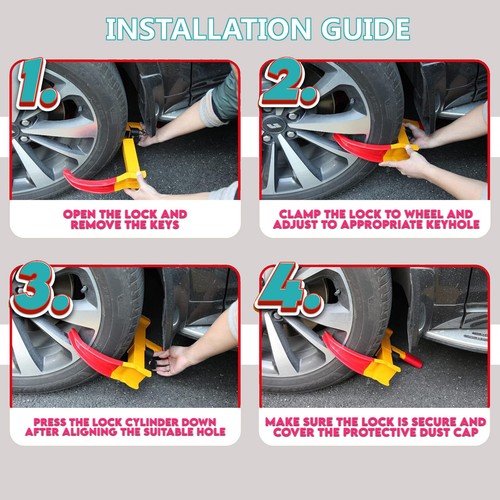 INSTALLATION GUIDE

1.

OPEN THE LOCK AND REMOVE THE KEYS

2.

CLAMP THE LOCK TO WHEEL AND ADJUST TO APPROPRIATE KEYHOLE

3.

PRESS THE LOCK CYLINDER DOWN AFTER ALIGNING THE SUITABLE HOLE

4.

MAKE SURE THE LOCK IS SECURE AND COVER THE PROTECTIVE DUST CAP