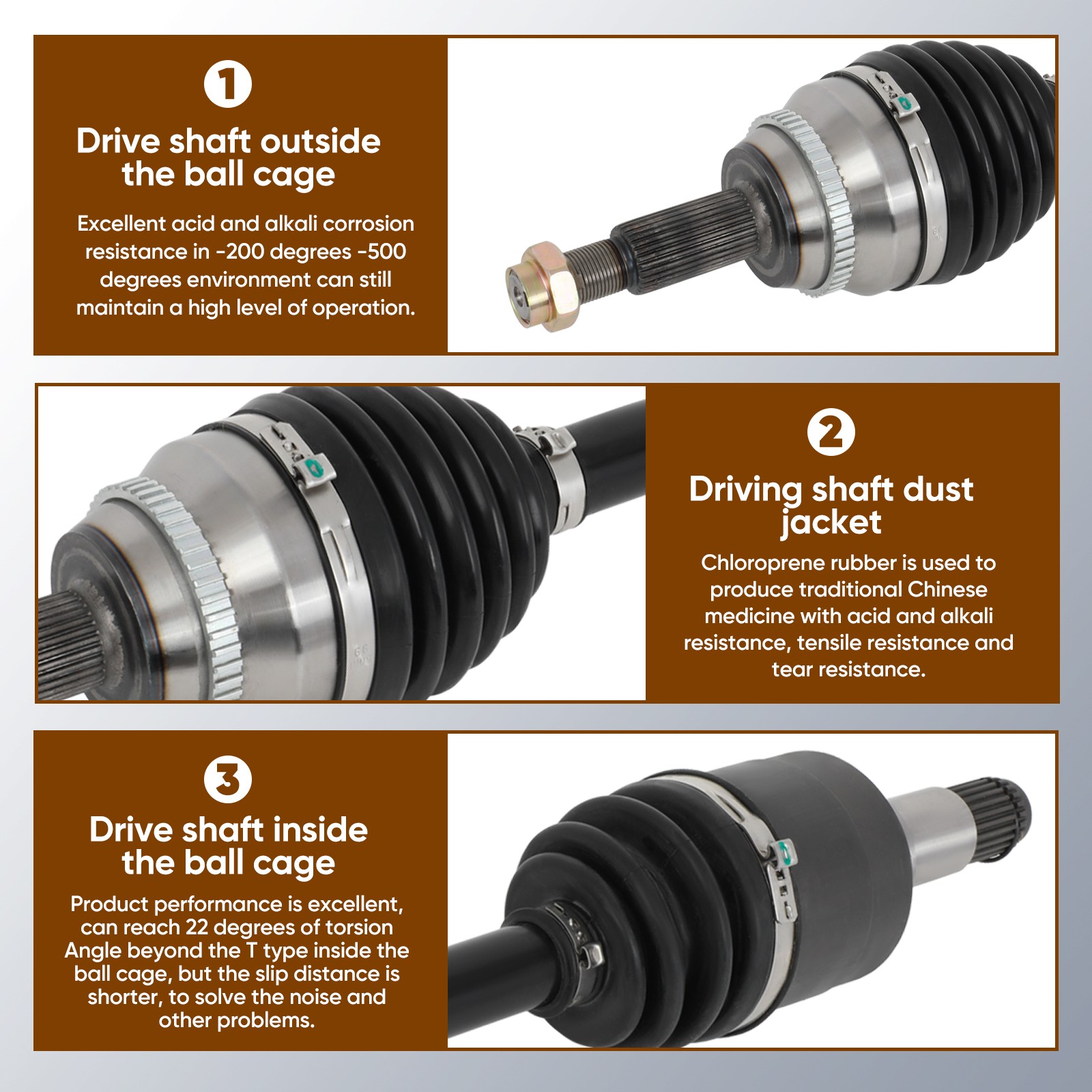 1

Drive shaft outside the ball cage

Excellent acid and alkali corrosion resistance in -200 degrees -500 degrees environment can still maintain a high level of operation.

2

Driving shaft dust jacket

Chloroprene rubber is used to produce traditional Chinese medicine with acid and alkali resistance, tensile resistance and tear resistance.

3

Drive shaft inside the ball cage

Product performance is excellent, can reach 22 degrees of torsion Angle beyond the T type inside the ball cage, but the slip distance is shorter, to solve the noise and other problems.