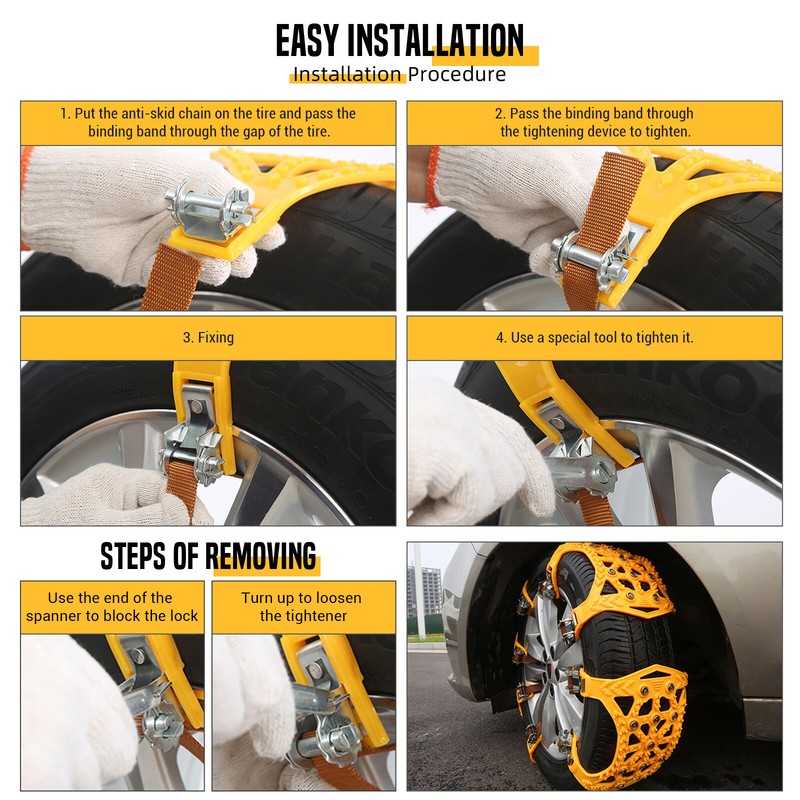 EASY INSTALLATION
Installation Procedure

1. Put the anti-skid chain on the tire and pass the binding band through the gap of the tire.

2. Pass the binding band through the tightening device to tighten.

3. Fixing

4. Use a special tool to tighten it.

STEPS OF REMOVING

Use the end of the spanner to block the lock

Turn up to loosen the tightener