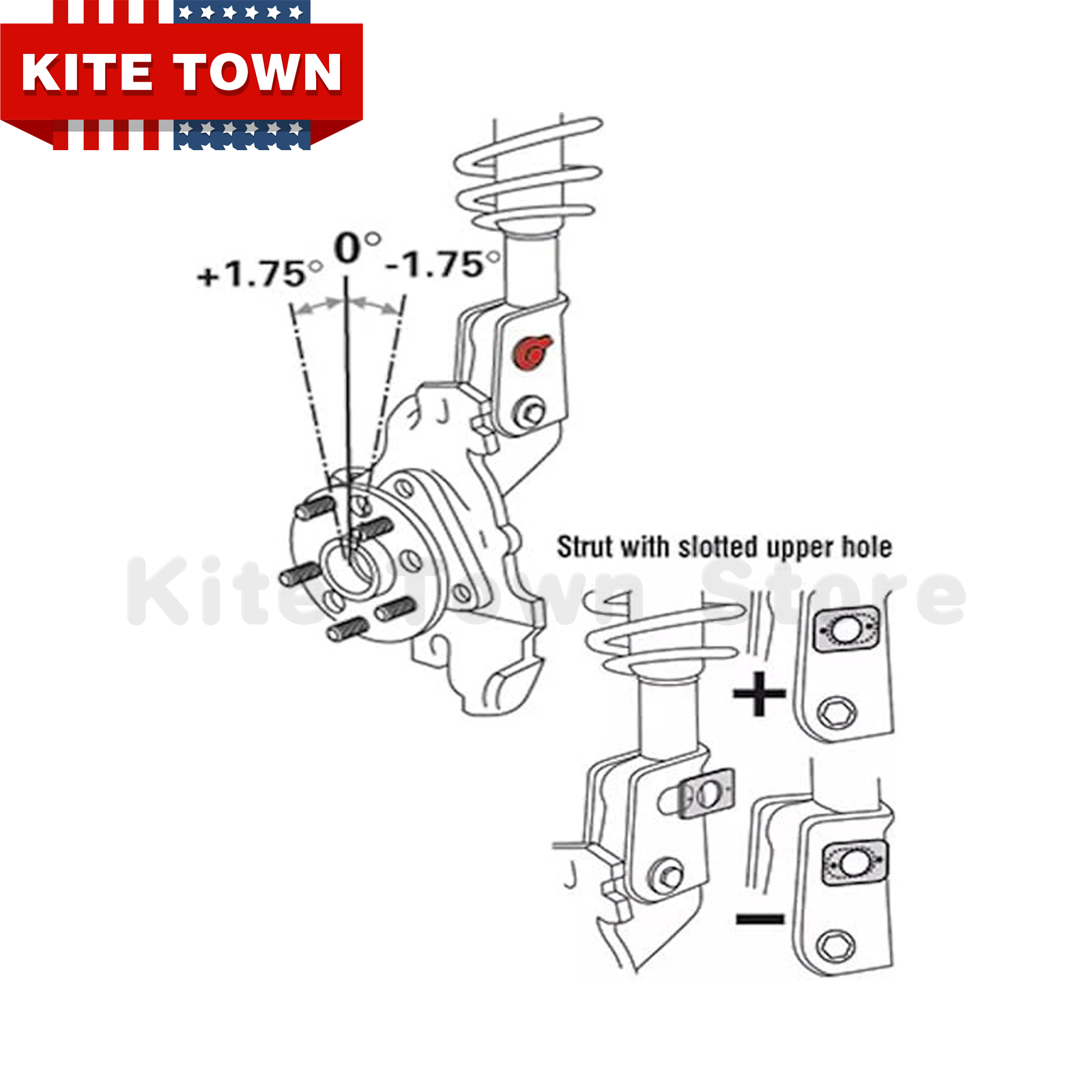 KITE TOWN

+1.75° 0° -1.75°

Strut with slotted upper hole

Kite Town Store

+

−