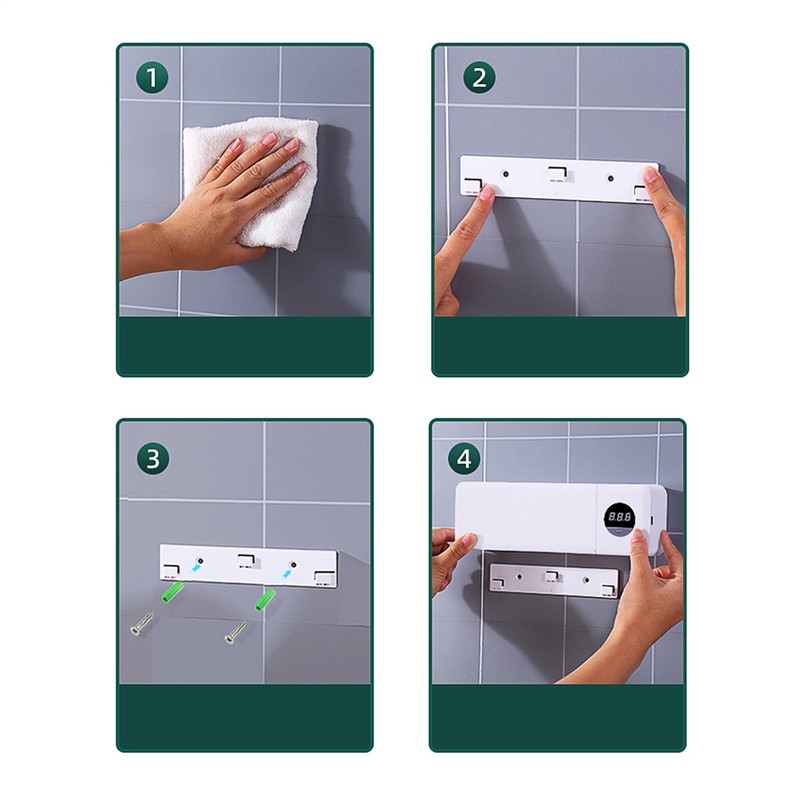 1

2

3

4

8.8.8