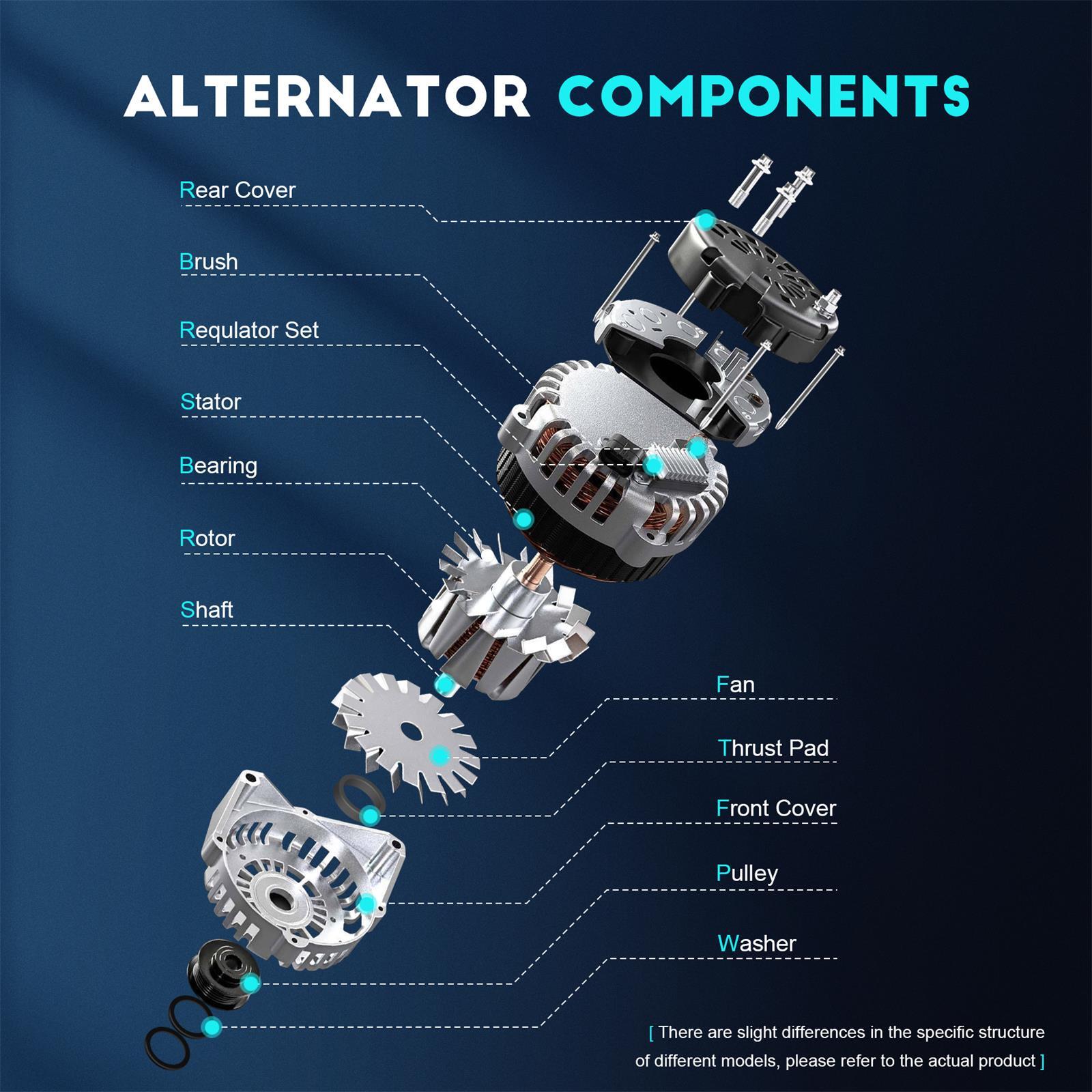 ALTERNATOR COMPONENTS

Rear Cover

Brush

Requlator Set

Stator

Bearing

Rotor

Shaft

Fan

Thrust Pad

Front Cover

Pulley

Washer

[ There are slight differences in the specific structure of different models, please refer to the actual product ]