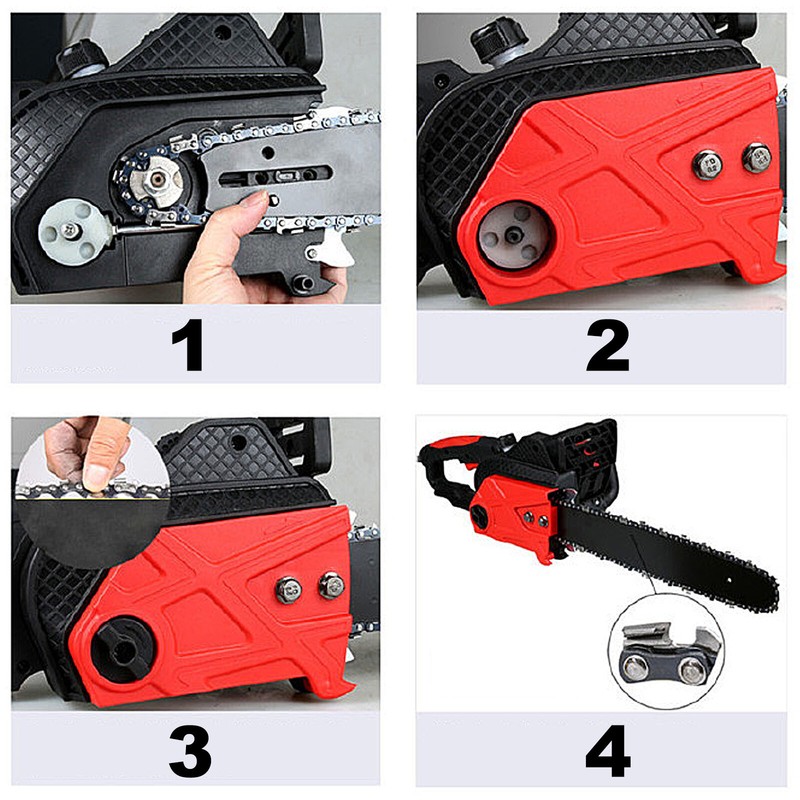 1

2

3

4