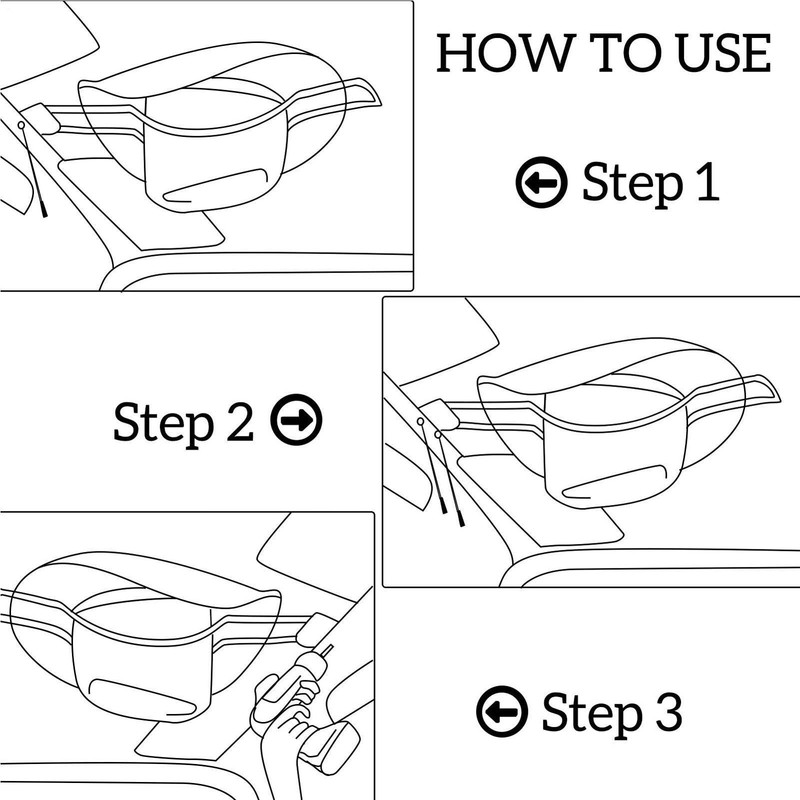 HOW TO USE

Step 1

Step 2

Step 3