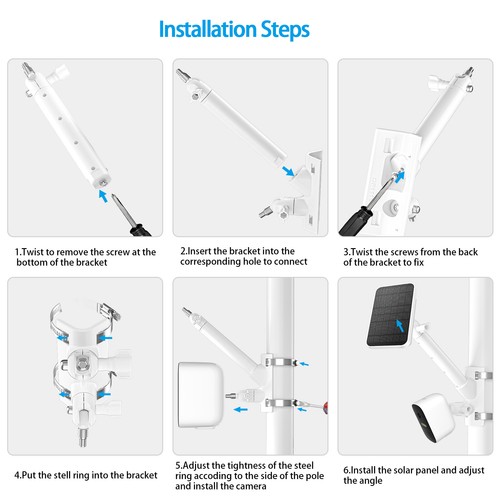 Installation Steps

1.Twist to remove the screw at the bottom of the bracket

2.Insert the bracket into the corresponding hole to connect

3.Twist the screws from the back of the bracket to fix

4.Put the stell ring into the bracket

5.Adjust the tightness of the steel ring accoding to the side of the pole and install the camera

6.Install the solar panel and adjust the angle