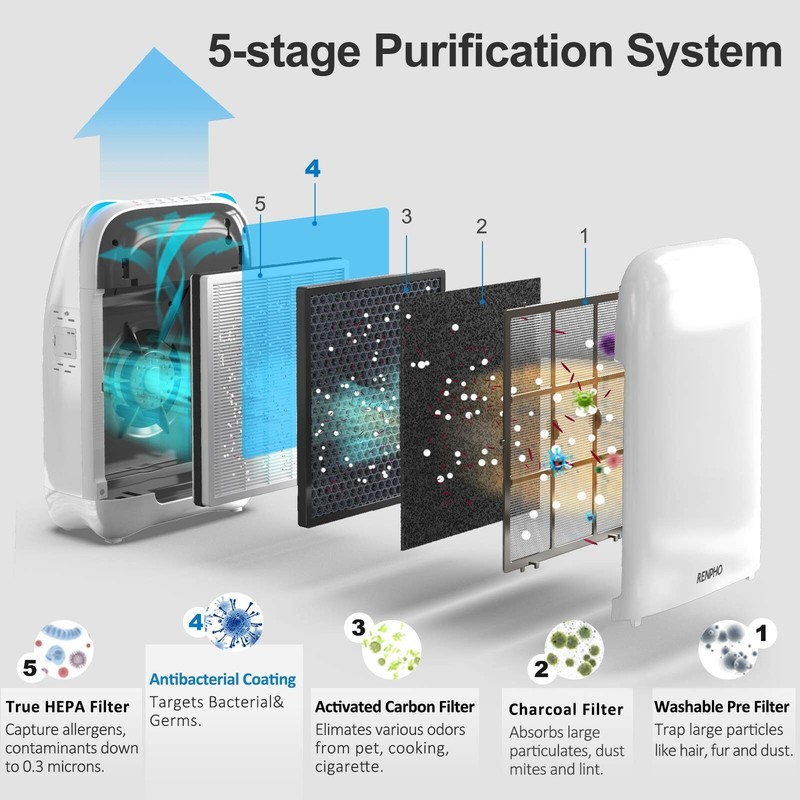 5-stage Purification System

4

5

3

2

1

RENPHO

5

True HEPA Filter

Capture allergens, contaminants down to 0.3 microns.

4

Antibacterial Coating

Targets Bacterial& Germs.

3

Activated Carbon Filter

Elimates various odors from pet, cooking, cigarette.

2

Charcoal Filter

Absorbs large particulates, dust mites and lint.

1

Washable Pre Filter

Trap large particles like hair, fur and dust.