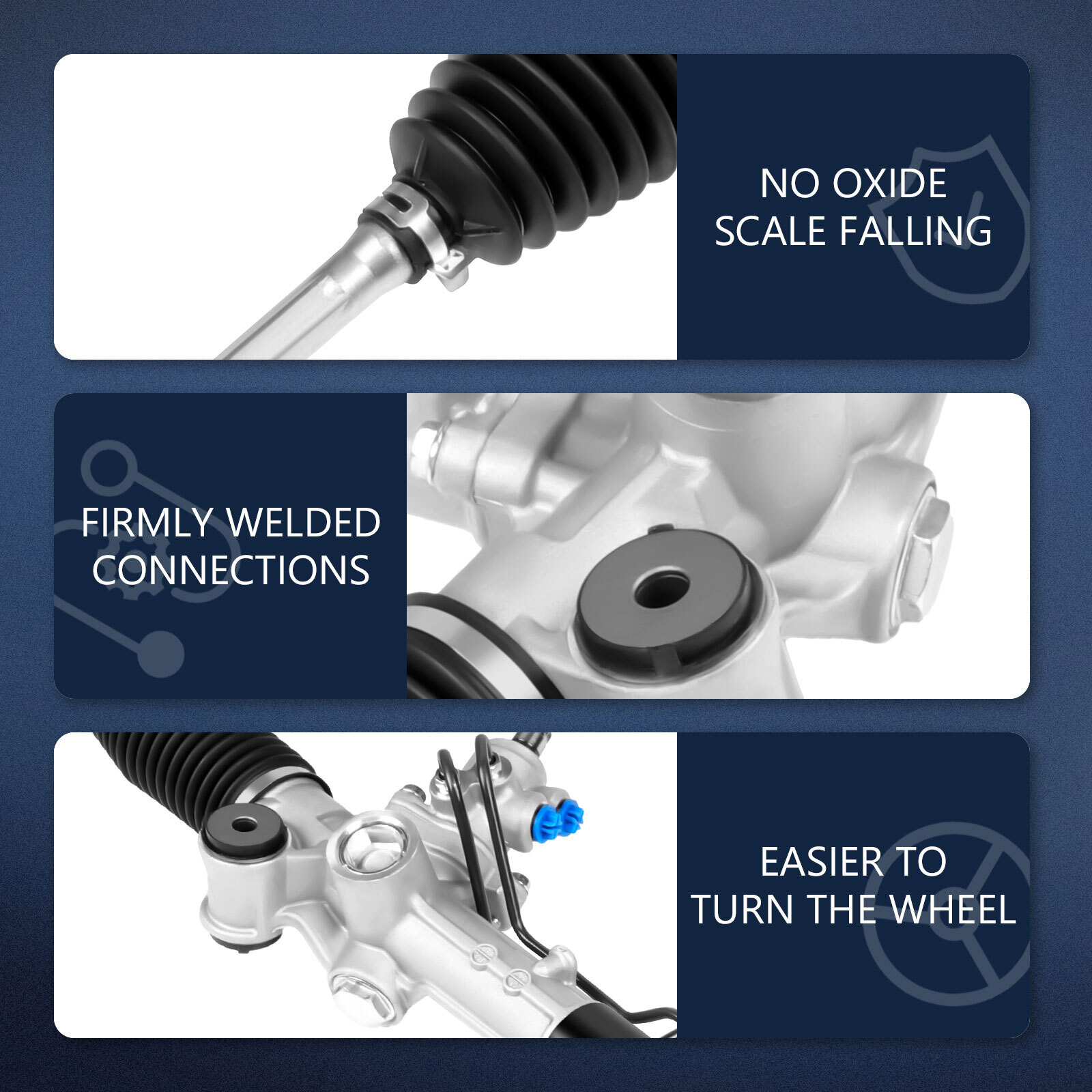 NO OXIDE
SCALE FALLING

FIRMLY WELDED
CONNECTIONS

EASIER TO
TURN THE WHEEL