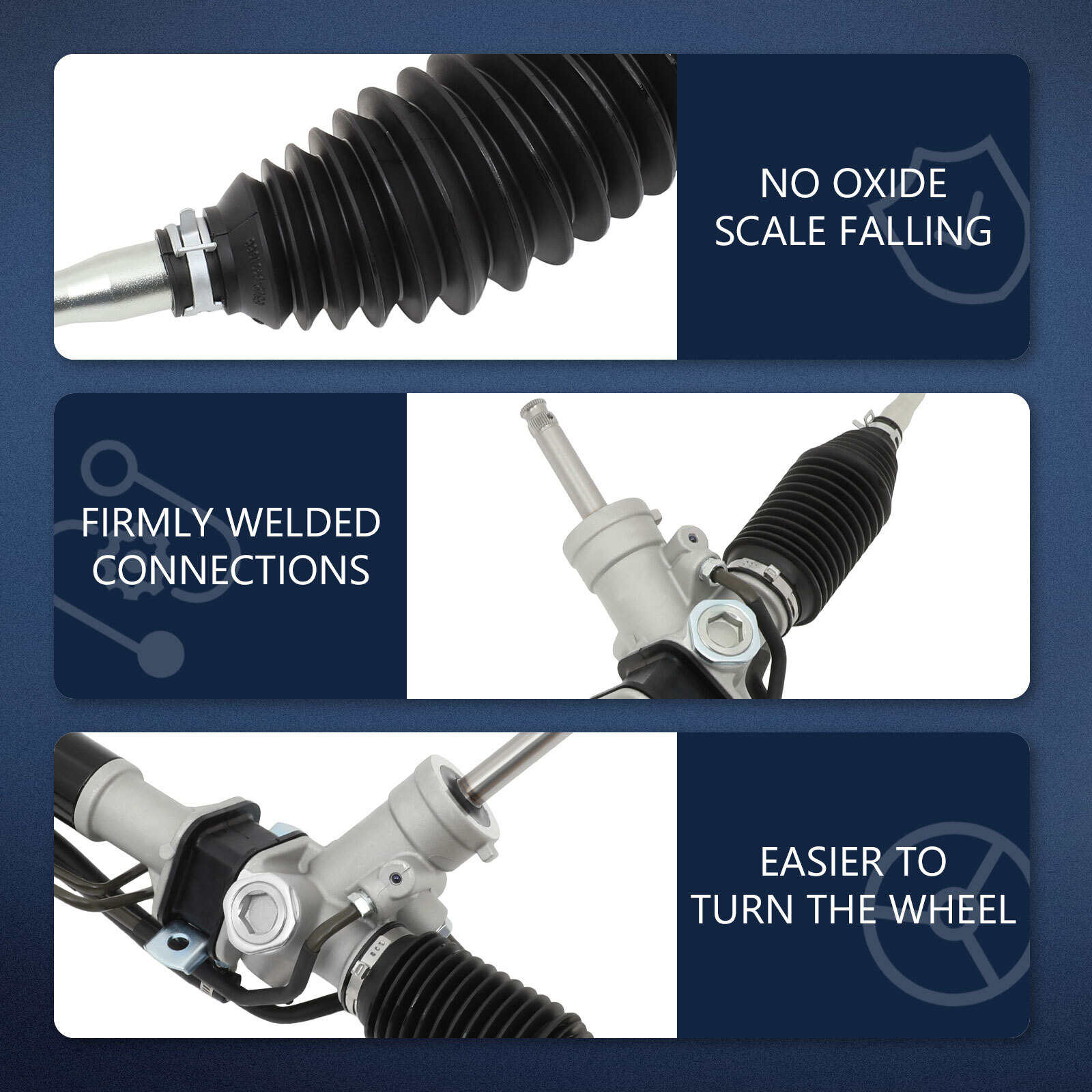 NO OXIDE SCALE FALLING

FIRMLY WELDED CONNECTIONS

EASIER TO TURN THE WHEEL