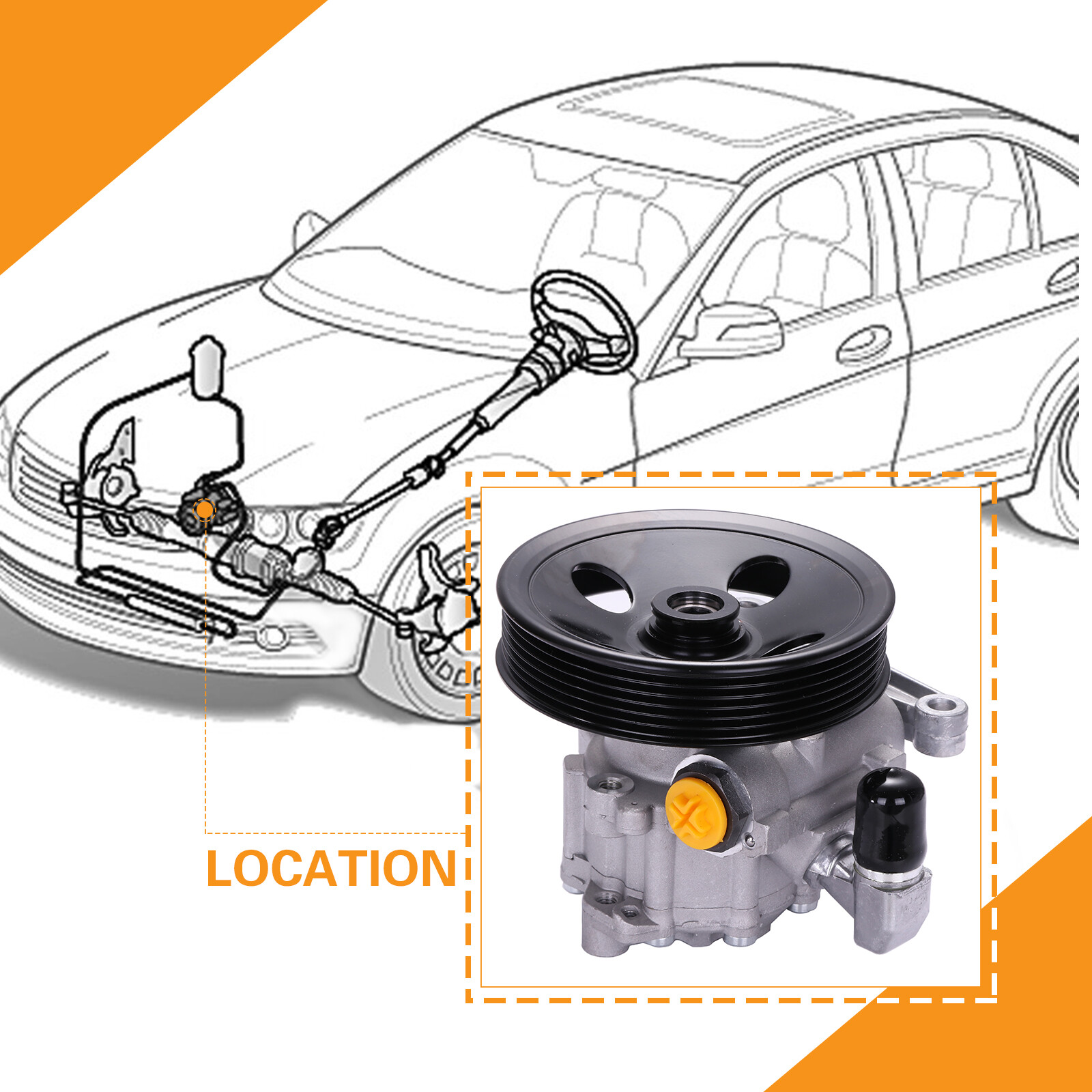 LOCATION