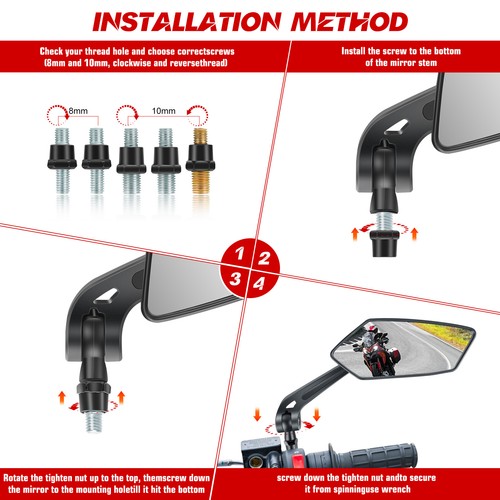 INSTALLATION METHOD

Check your thread hole and choose correctscrews (8mm and 10mm, clockwise and reversethread)

Install the screw to the bottom of the mirror stem

8mm

10mm

1 2 3 4

Rotate the tighten nut up to the top, themscrew down the mirror to the mounting holetill it hit the bottom

screw down the tighten nut andto secure it from spinninguse wrench