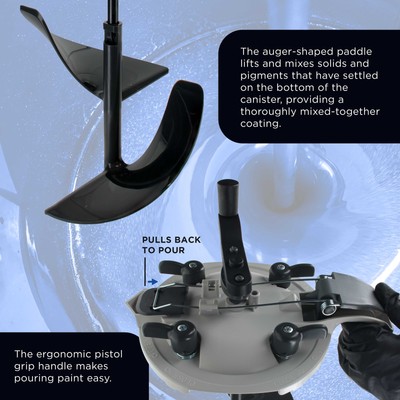 The auger-shaped paddle lifts and mixes solids and pigments that have settled on the bottom of the canister, providing a thoroughly mixed-together coating.

PULLS BACK TO POUR

The ergonomic pistol grip handle makes pouring paint easy.