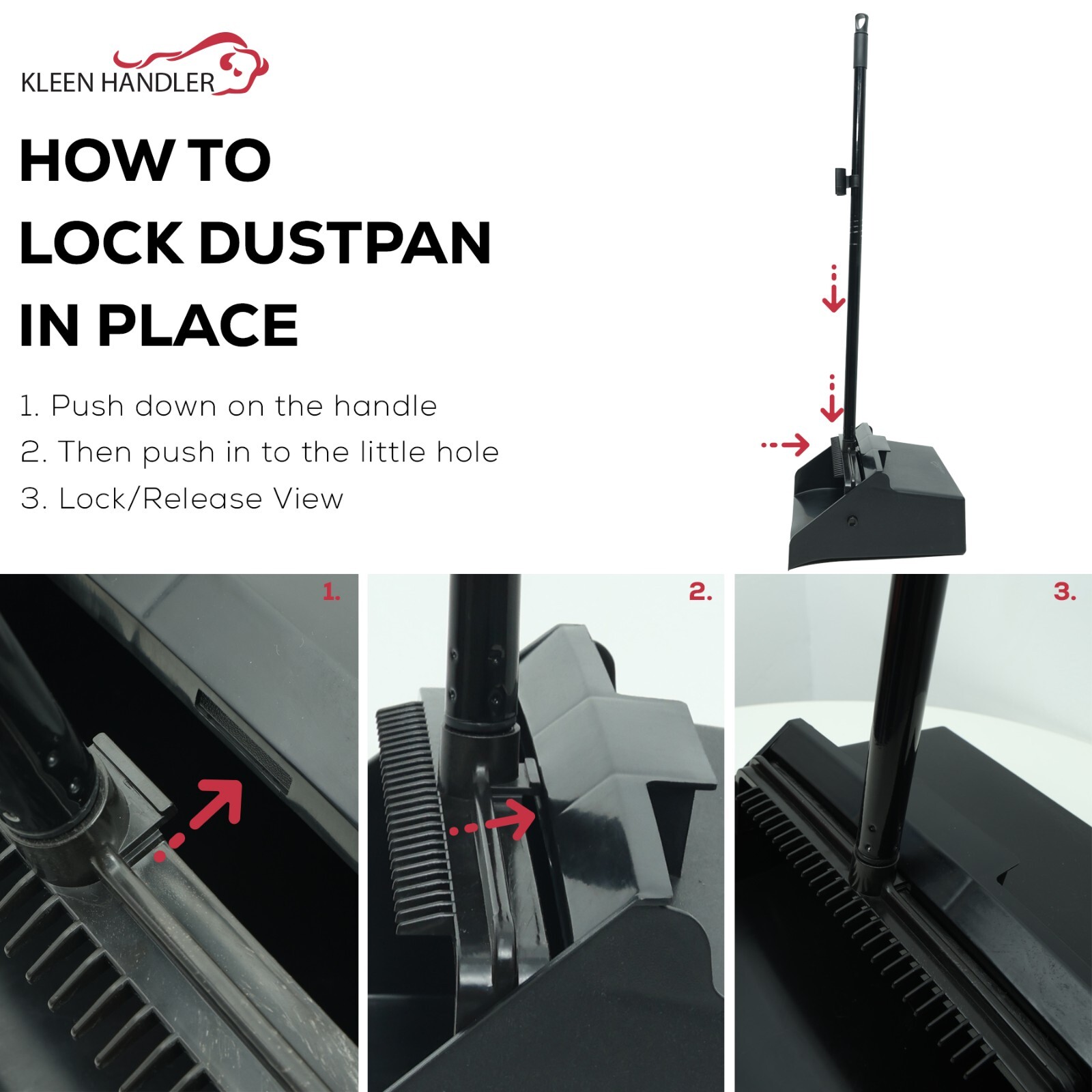 KLEEN HANDLER

HOW TO LOCK DUSTPAN IN PLACE

1. Push down on the handle
2. Then push in to the little hole
3. Lock/Release View

1.

2.

3.