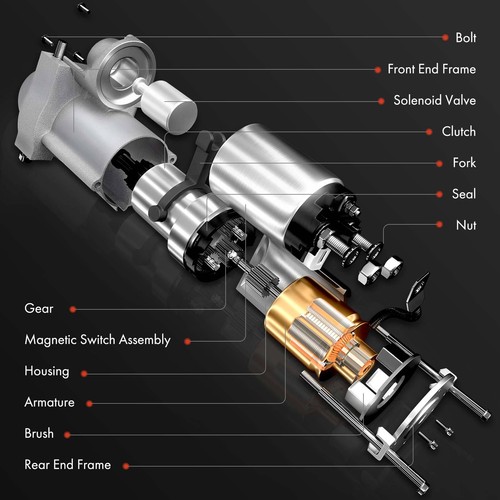 Bolt
Front End Frame
Solenoid Valve
Clutch
Fork
Seal
Nut
Gear
Magnetic Switch Assembly
Housing
Armature
Brush
Rear End Frame