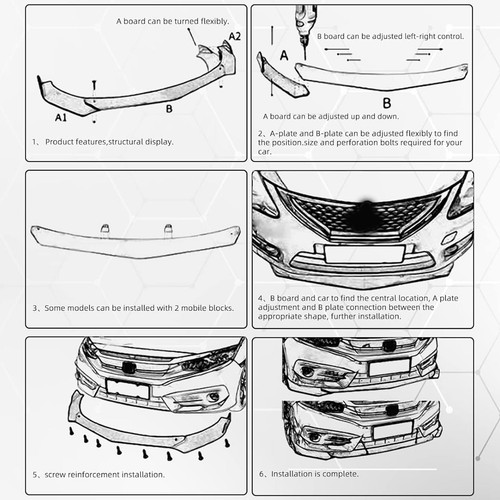 A board can be turned flexibly.
A2
A1
B

1、 Product features,structural display.

B board can be adjusted left-right control.
A
B
A board can be adjusted up and down.

2、A-plate and B-plate can be adjusted flexibly to find the position.size and perforation bolts required for your car.

3、Some models can be installed with 2 mobile blocks.

4、B board and car to find the central location, A plate adjustment and B plate connection between the appropriate shape, further installation.

5、screw reinforcement installation.

6、Installation is complete.