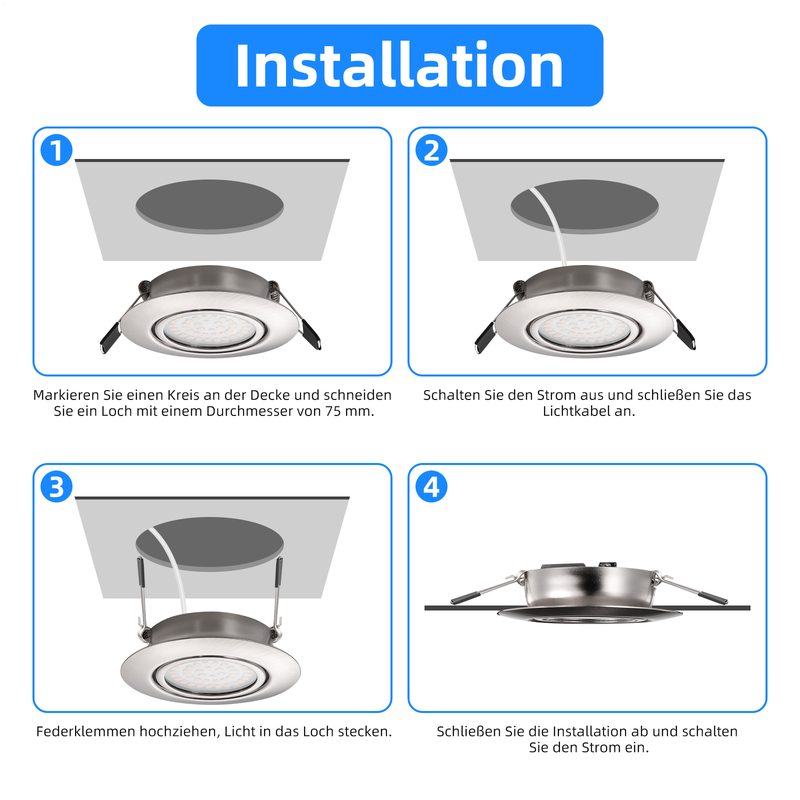 Installation

1

Markieren Sie einen Kreis an der Decke und schneiden Sie ein Loch mit einem Durchmesser von 75 mm.

2

Schalten Sie den Strom aus und schließen Sie das Lichtkabel an.

3

Federklemmen hochziehen, Licht in das Loch stecken.

4

Schließen Sie die Installation ab und schalten Sie den Strom ein.