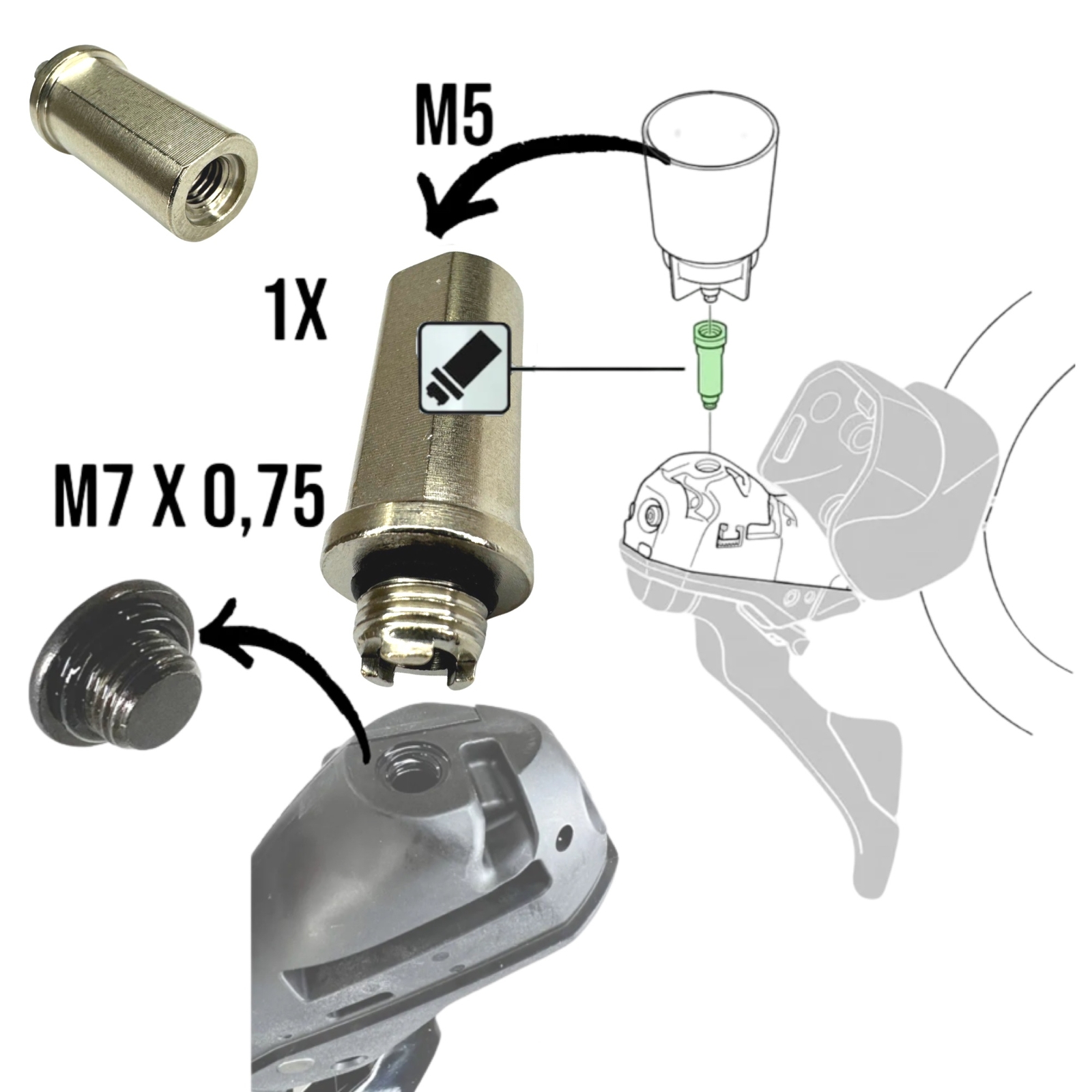 M5

1X

M7 X 0,75