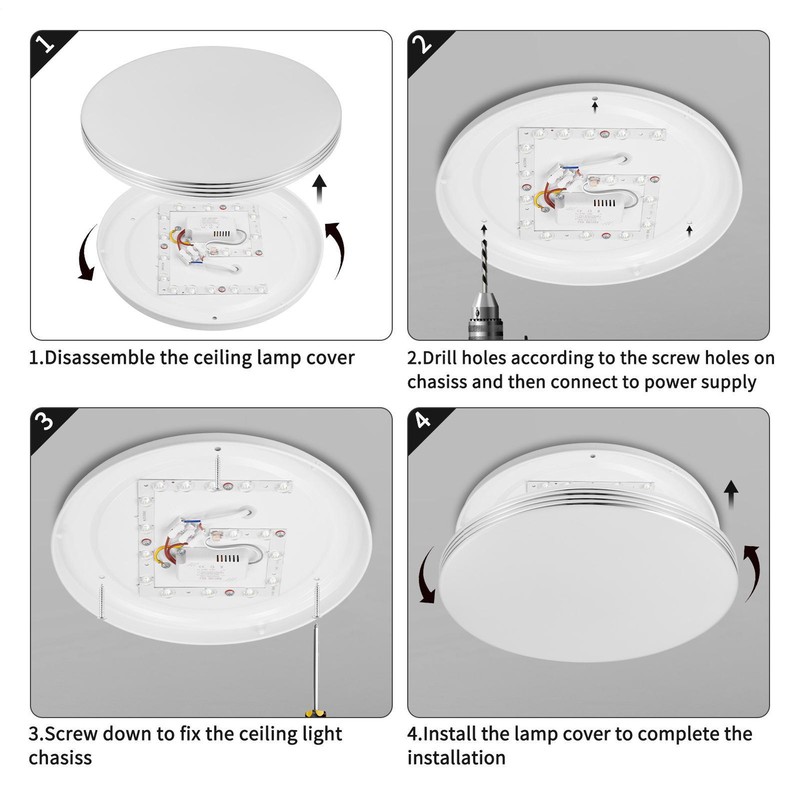 1

1.Disassemble the ceiling lamp cover

2

2.Drill holes according to the screw holes on chasiss and then connect to power supply

3

3.Screw down to fix the ceiling light chasiss

4

4.Install the lamp cover to complete the installation