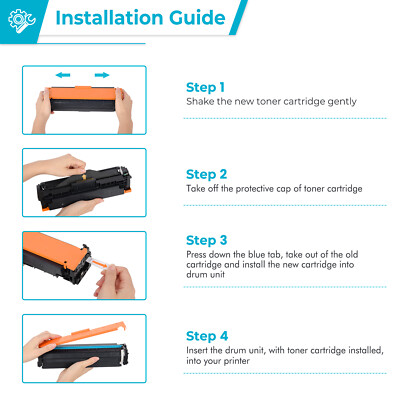 Installation Guide

Step 1
Shake the new toner cartridge gently

Step 2
Take off the protective cap of toner cartridge

Step 3
Press down the blue tab, take out of the old cartridge and install the new cartridge into drum unit

Step 4
Insert the drum unit, with toner cartridge installed, into your printer