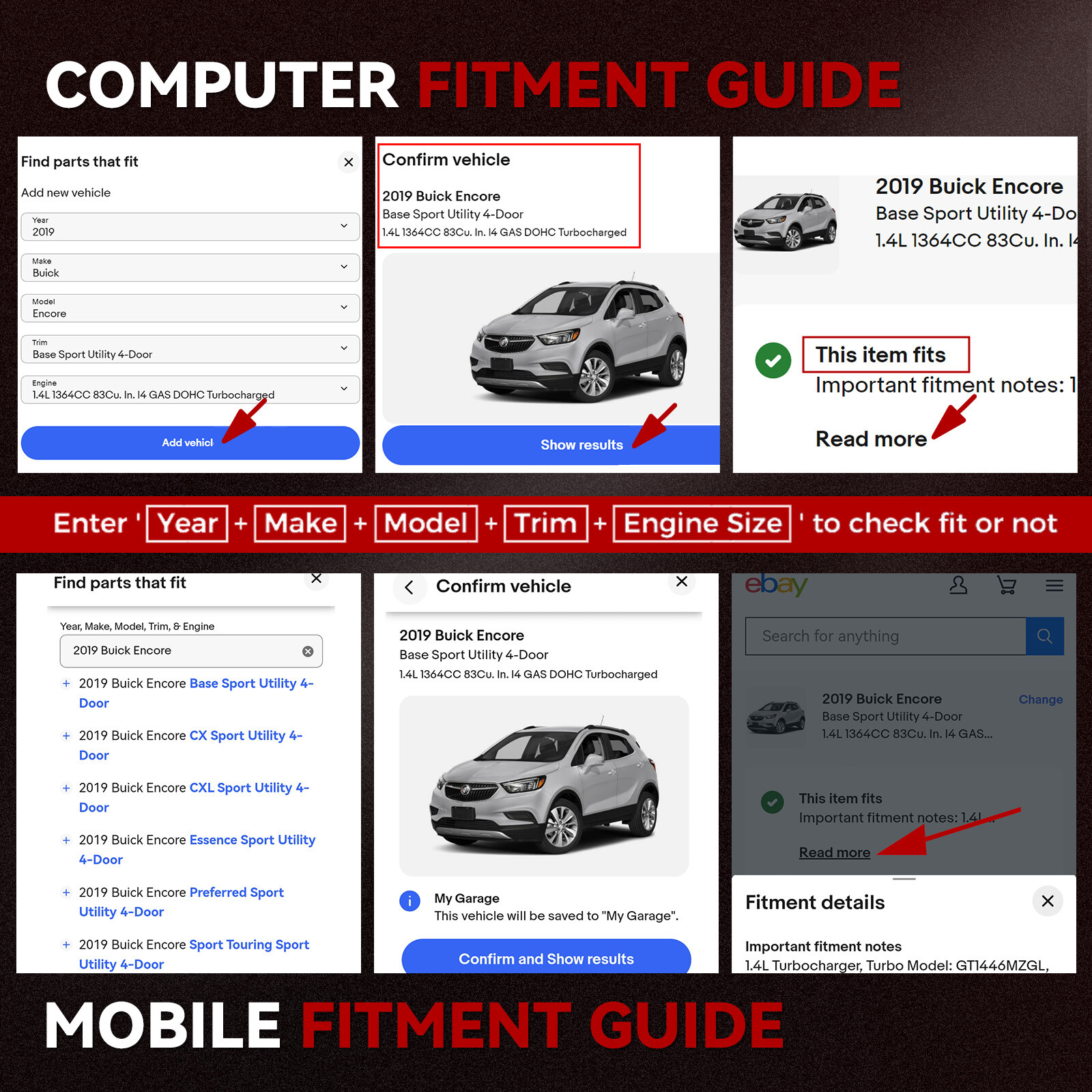 COMPUTER FITMENT GUIDE

Find parts that fit

Add new vehicle

Year
2019

Make
Buick

Model
Encore

Trim
Base Sport Utility 4-Door

Engine
1.4L 1364CC 83Cu. In. I4 GAS DOHC Turbocharged

Add vehicl

Confirm vehicle

2019 Buick Encore
Base Sport Utility 4-Door
1.4L 1364CC 83Cu. In. I4 GAS DOHC Turbocharged

Show results

2019 Buick Encore
Base Sport Utility 4-Do
1.4L 1364CC 83Cu. In. I4

This item fits
Important fitment notes: 1

Read more

Enter ' Year + Make + Model + Trim + Engine Size ' to check fit or not

Find parts that fit

Year, Make, Model, Trim, & Engine
2019 Buick Encore

+ 2019 Buick Encore Base Sport Utility 4-Door

+ 2019 Buick Encore CX Sport Utility 4-Door

+ 2019 Buick Encore CXL Sport Utility 4-Door

+ 2019 Buick Encore Essence Sport Utility 4-Door

+ 2019 Buick Encore Preferred Sport Utility 4-Door

+ 2019 Buick Encore Sport Touring Sport Utility 4-Door

Confirm vehicle

2019 Buick Encore
Base Sport Utility 4-Door
1.4L 1364CC 83Cu. In. I4 GAS DOHC Turbocharged

My Garage
This vehicle will be saved to "My Garage".

Confirm and Show results

ebay

Search for anything

2019 Buick Encore
Base Sport Utility 4-Door
1.4L 1364CC 83Cu. In. I4 GAS...
Change

This item fits
Important fitment notes: 1.4L...

Read more

Fitment details

Important fitment notes
1.4L Turbocharger, Turbo Model: GT1446MZGL,

MOBILE FITMENT GUIDE