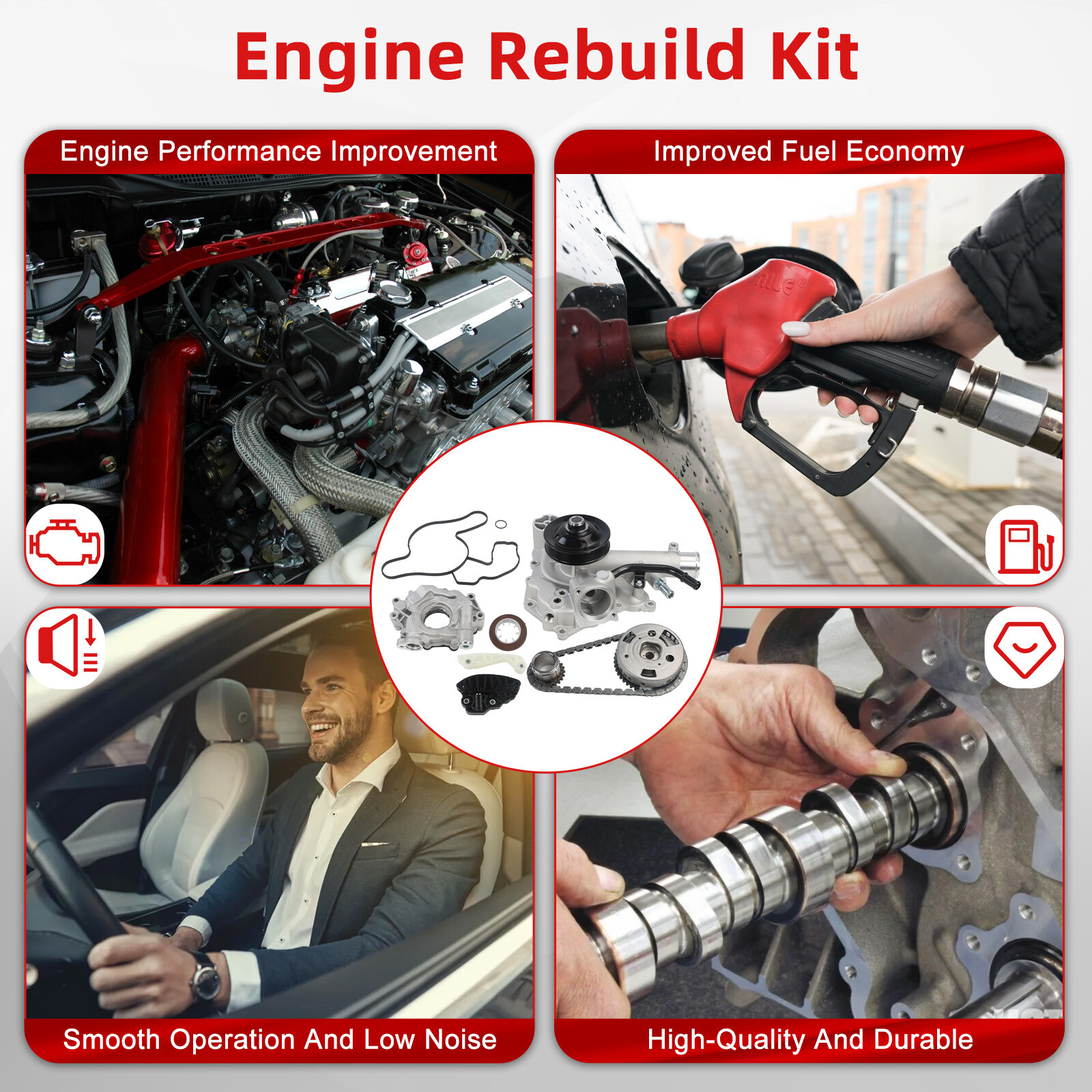 Engine Rebuild Kit

Engine Performance Improvement

Improved Fuel Economy

Smooth Operation And Low Noise

High-Quality And Durable