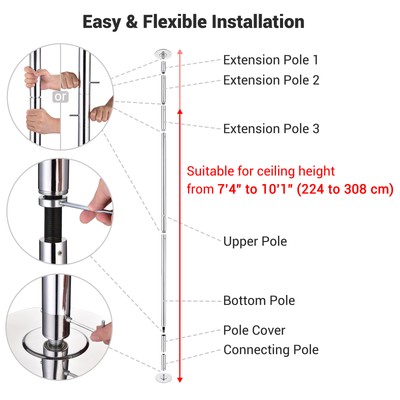 Easy & Flexible Installation

or

Extension Pole 1

Extension Pole 2

Extension Pole 3

Suitable for ceiling height from 7'4" to 10'1" (224 to 308 cm)

Upper Pole

Bottom Pole

Pole Cover

Connecting Pole