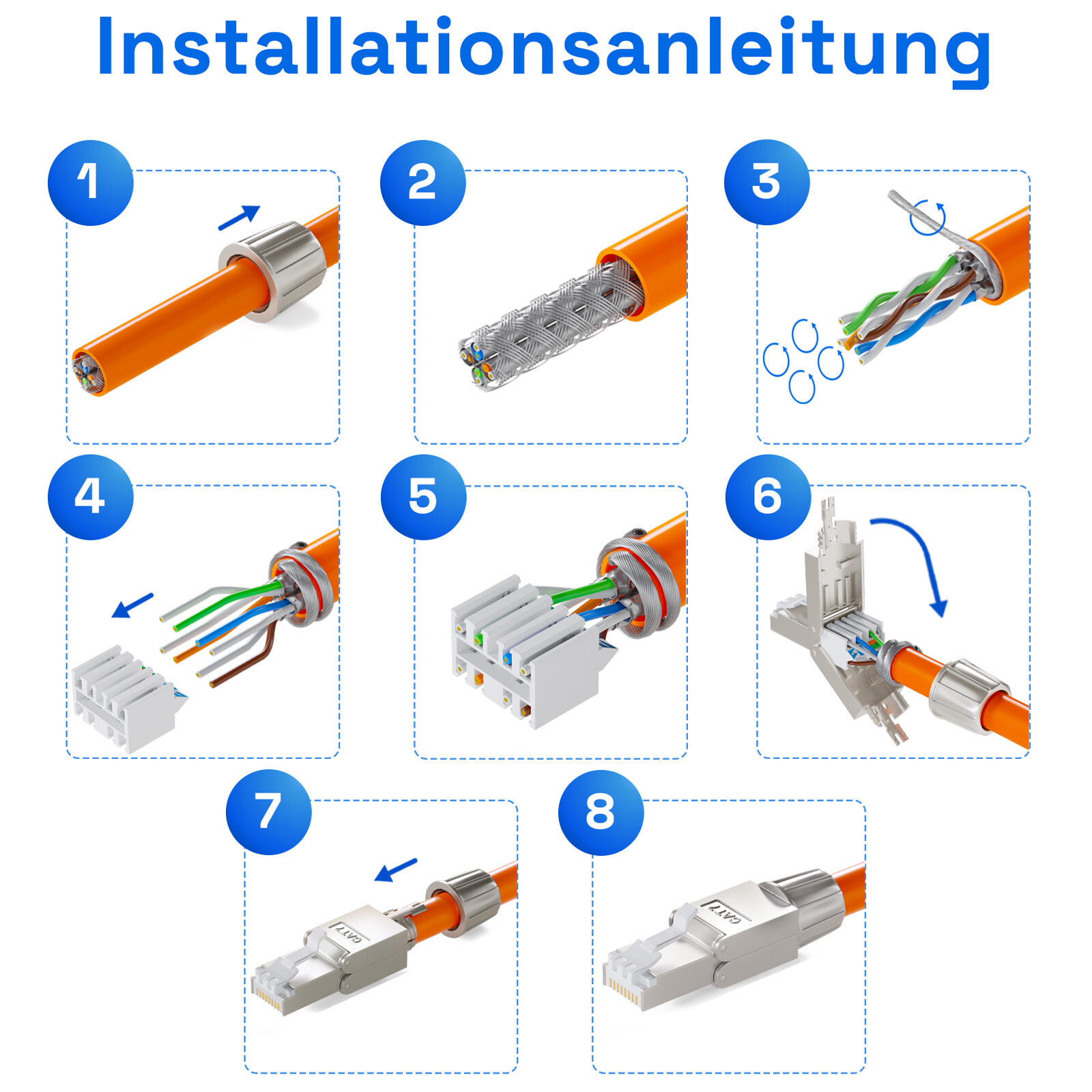 Installationsanleitung

1

2

3

4

5

6

7

CAT7

8

CAT7