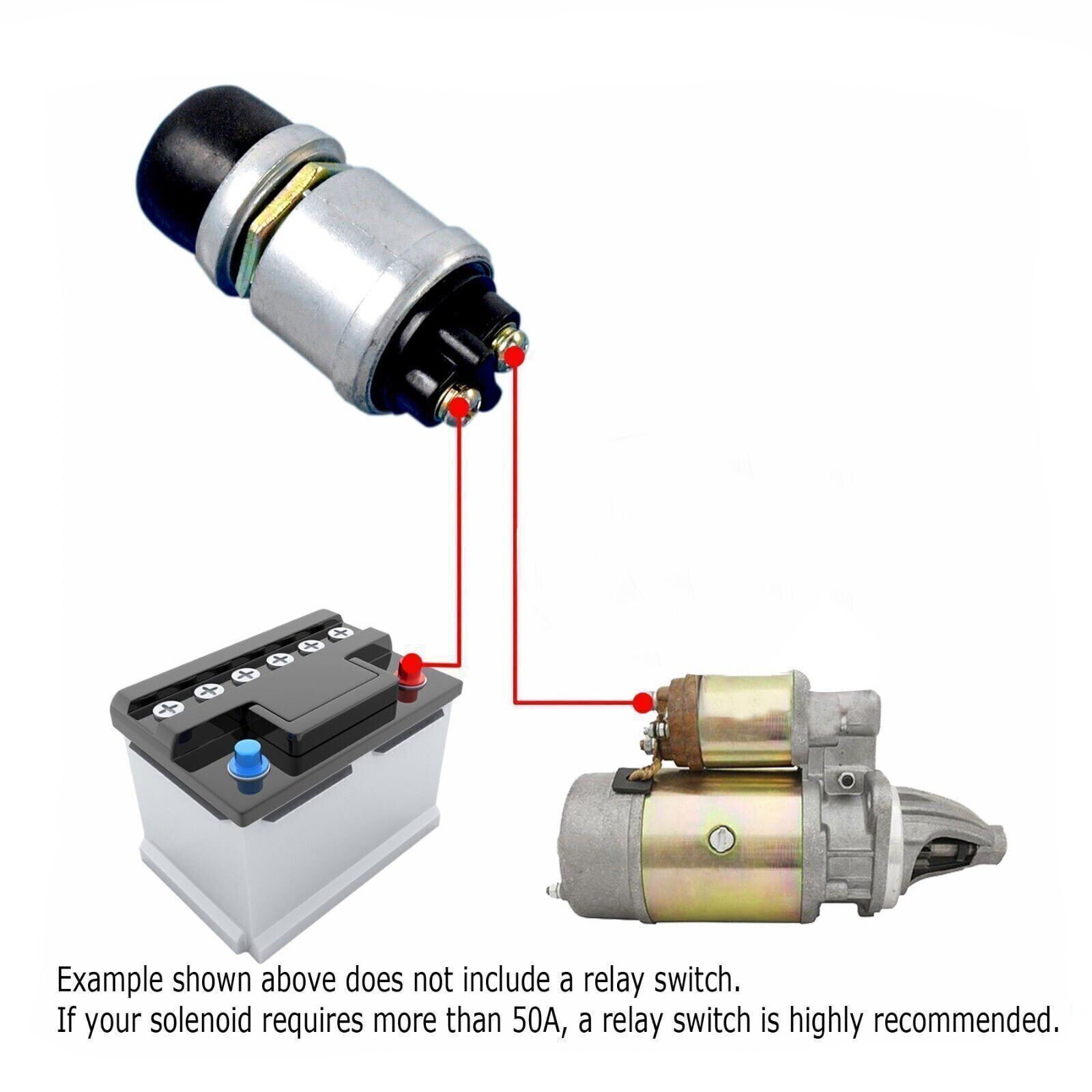 Example shown above does not include a relay switch.
If your solenoid requires more than 50A, a relay switch is highly recommended.